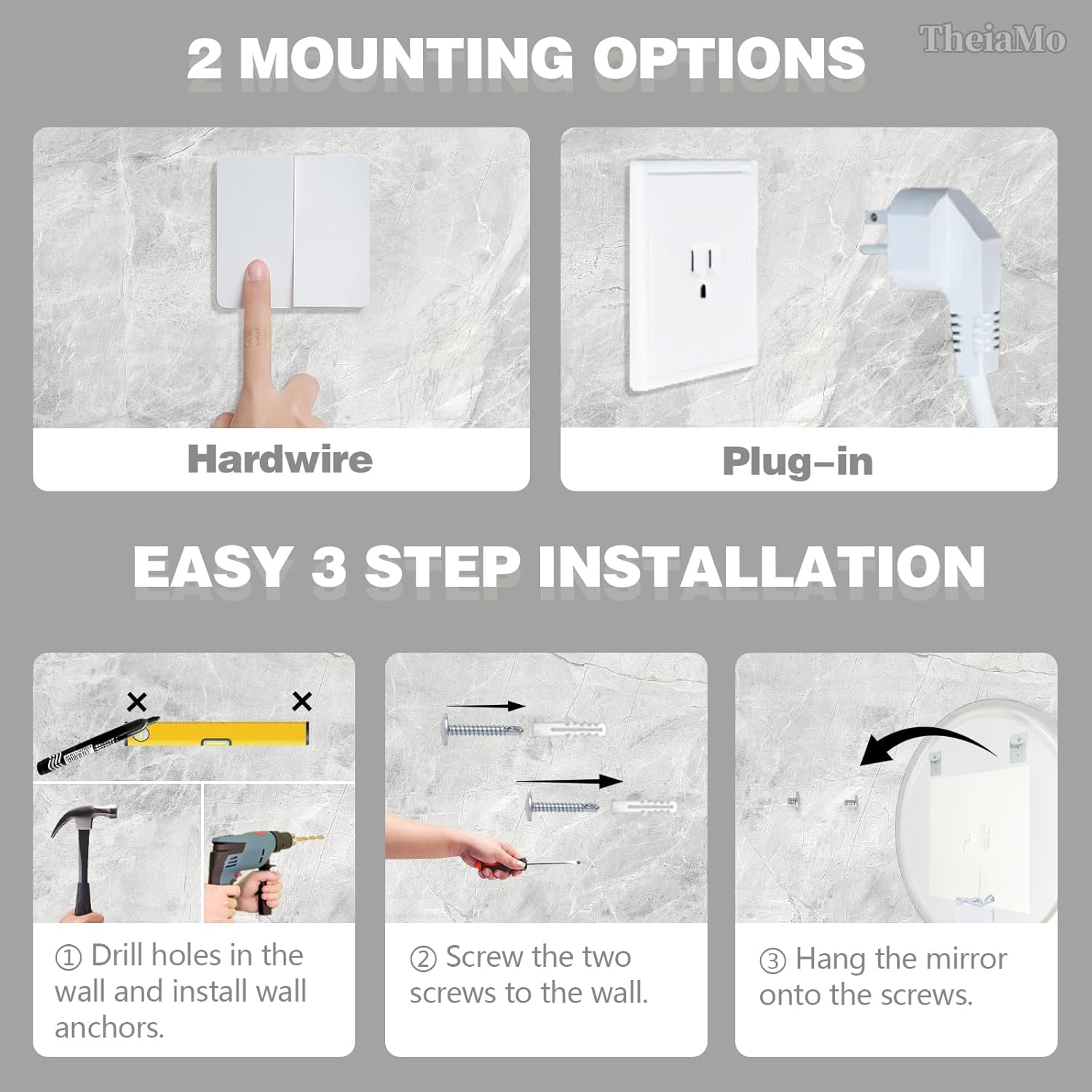 2 MOUNTING OPTIONS

TheiaMo

Hardwire

Plug–in

EASY 3 STEP INSTALLATION

① Drill holes in the wall and install wall anchors.

② Screw the two screws to the wall.

③ Hang the mirror onto the screws.