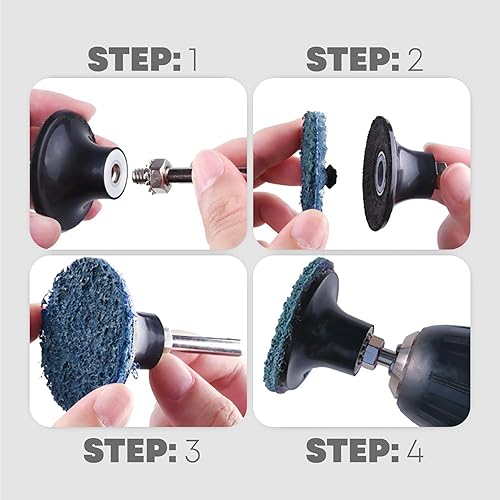 STEP: 1

STEP: 2

STEP: 3

STEP: 4