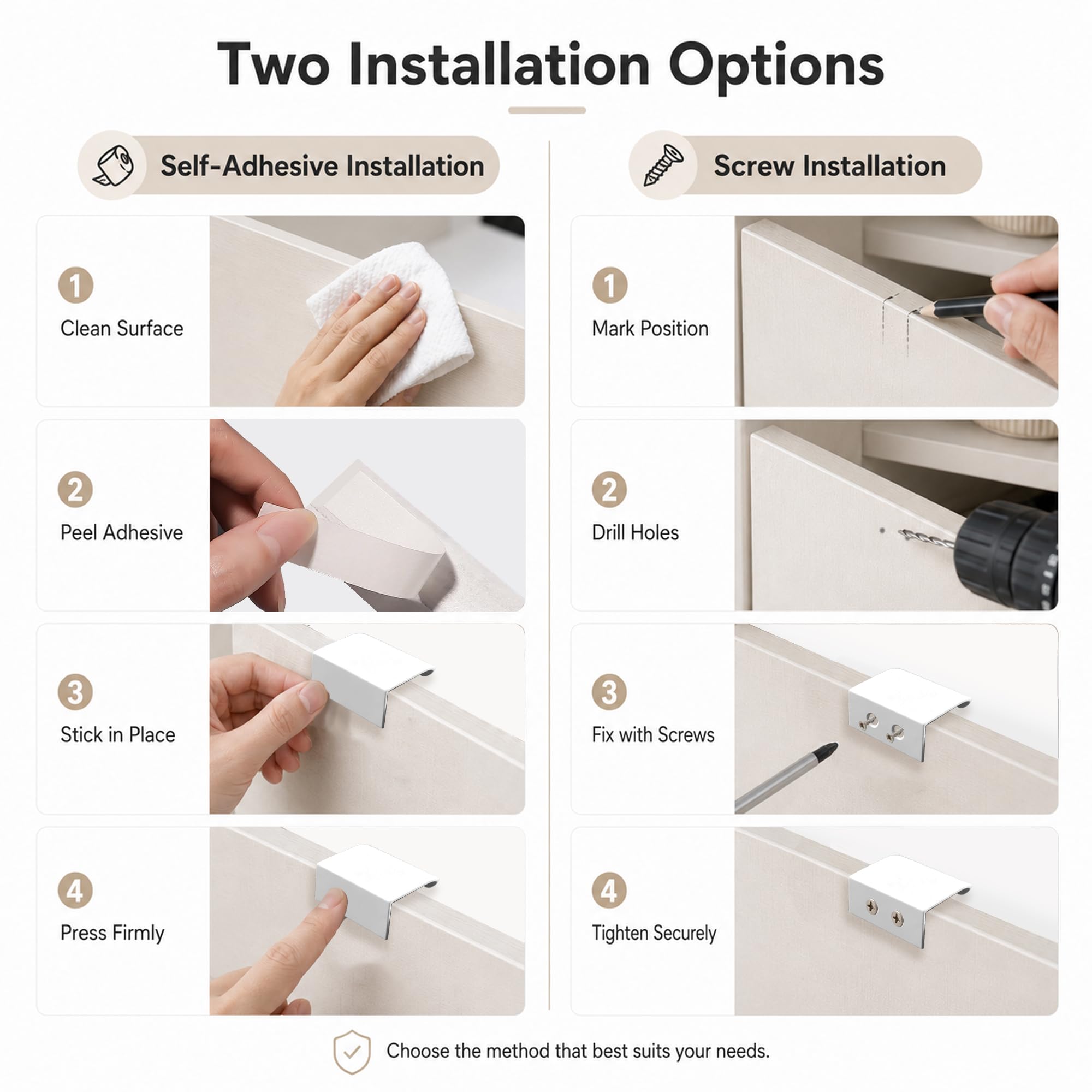 Two Installation Options

Self-Adhesive Installation

1
Clean Surface

2
Peel Adhesive

3
Stick in Place

4
Press Firmly

Screw Installation

1
Mark Position

2
Drill Holes

3
Fix with Screws

4
Tighten Securely

Choose the method that best suits your needs.