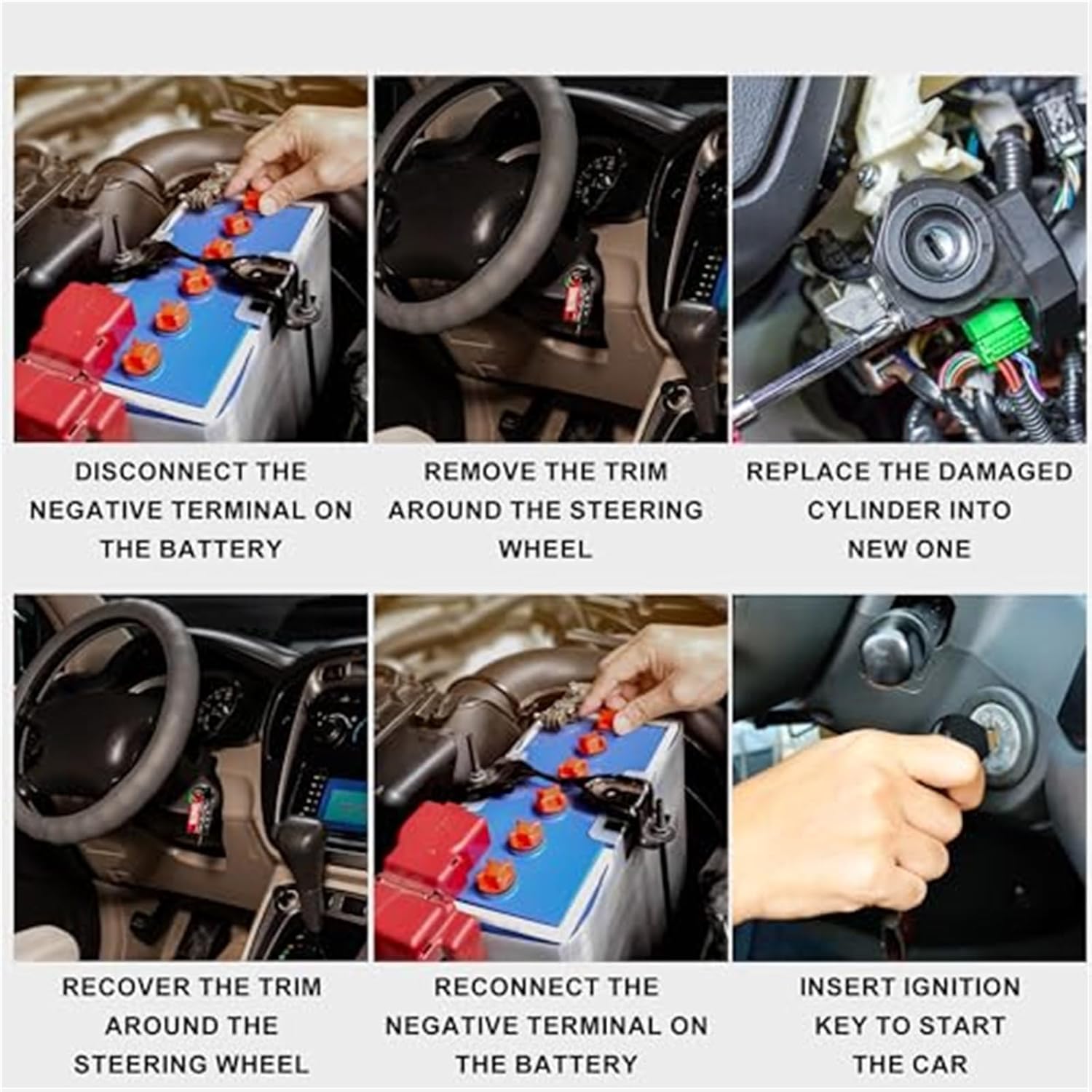 DISCONNECT THE NEGATIVE TERMINAL ON THE BATTERY

REMOVE THE TRIM AROUND THE STEERING WHEEL

REPLACE THE DAMAGED CYLINDER INTO NEW ONE

RECOVER THE TRIM AROUND THE STEERING WHEEL

RECONNECT THE NEGATIVE TERMINAL ON THE BATTERY

INSERT IGNITION KEY TO START THE CAR