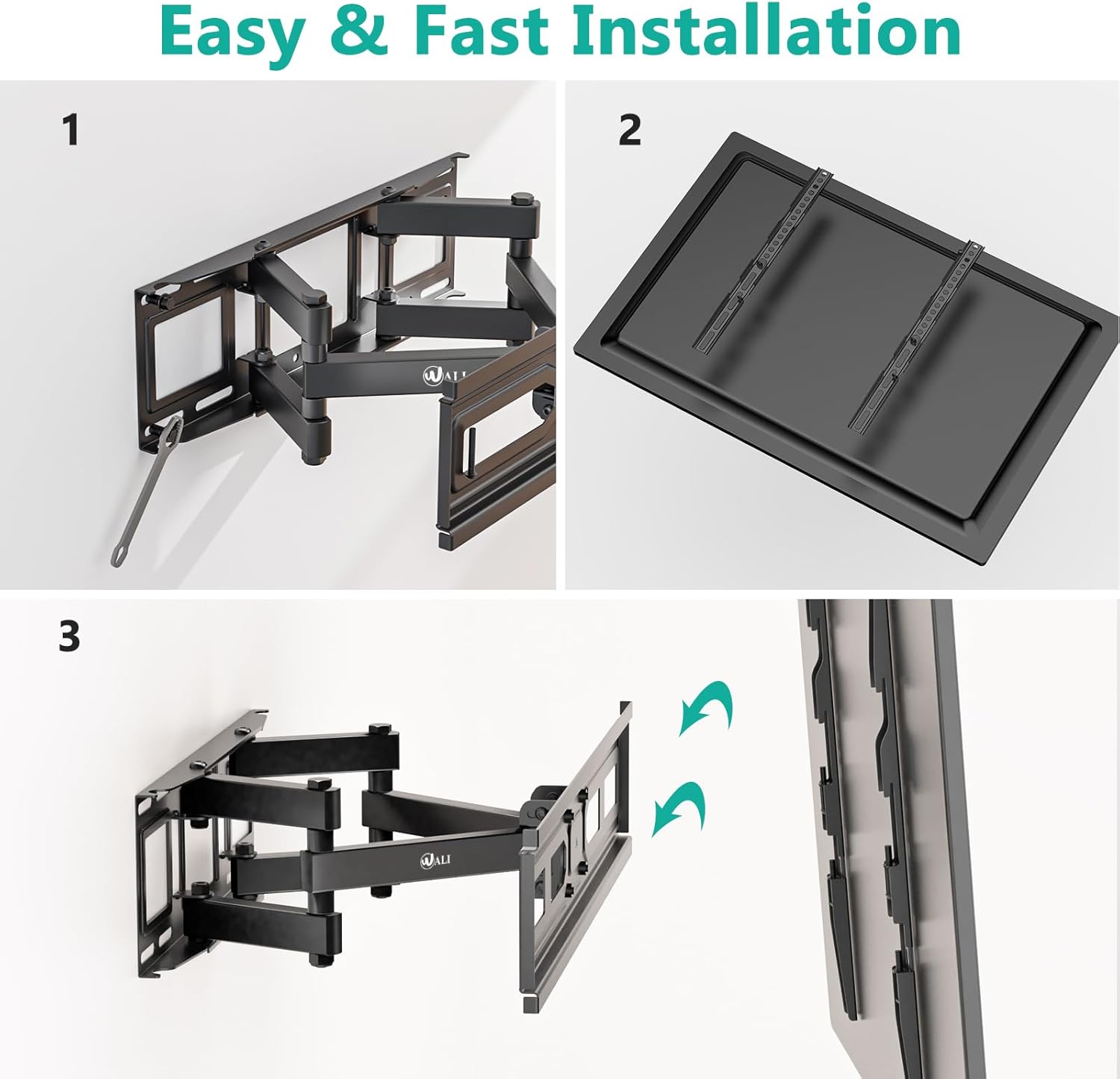 Easy & Fast Installation

1

WALI

2

3

WALI