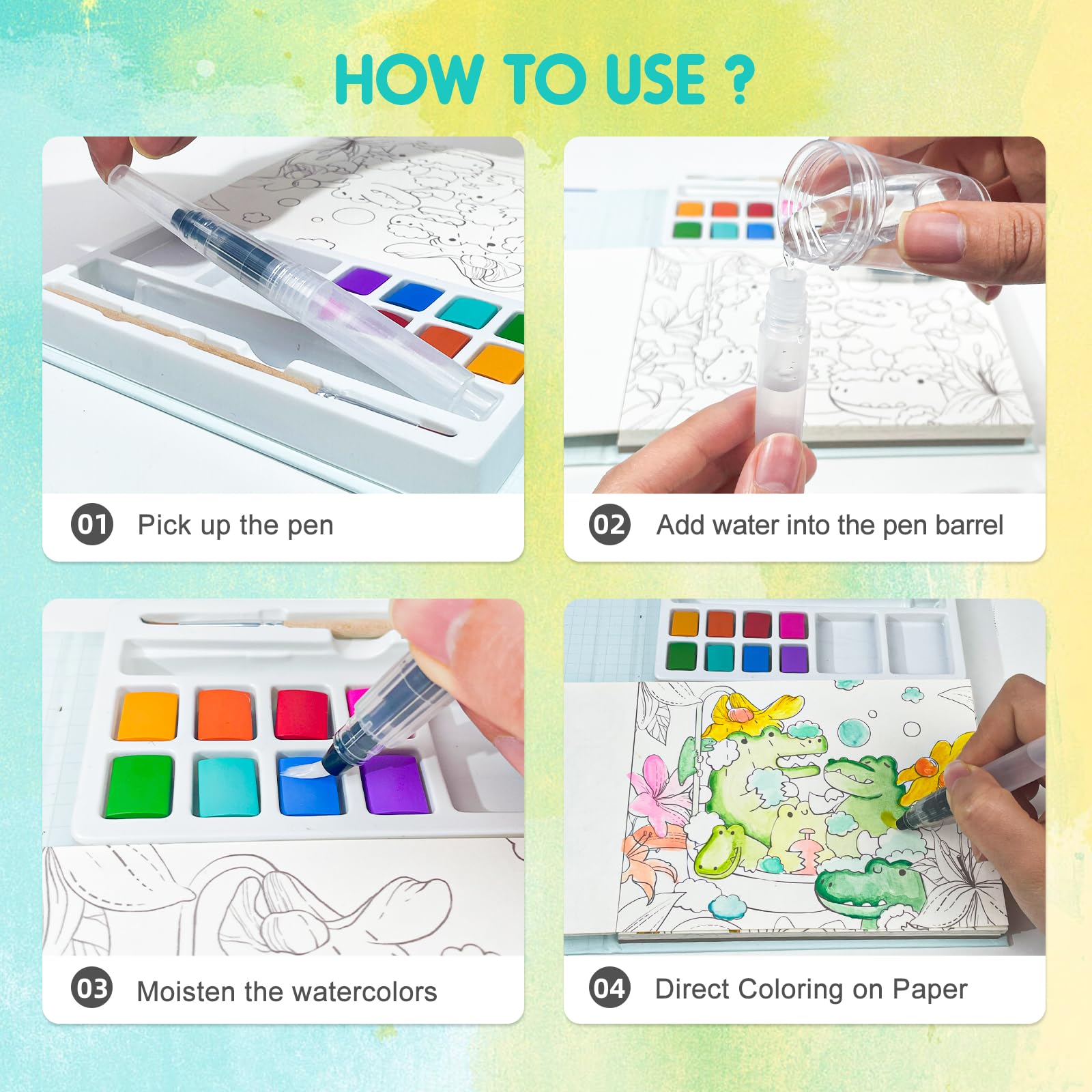 HOW TO USE ?

01 Pick up the pen

02 Add water into the pen barrel

03 Moisten the watercolors

04 Direct Coloring on Paper