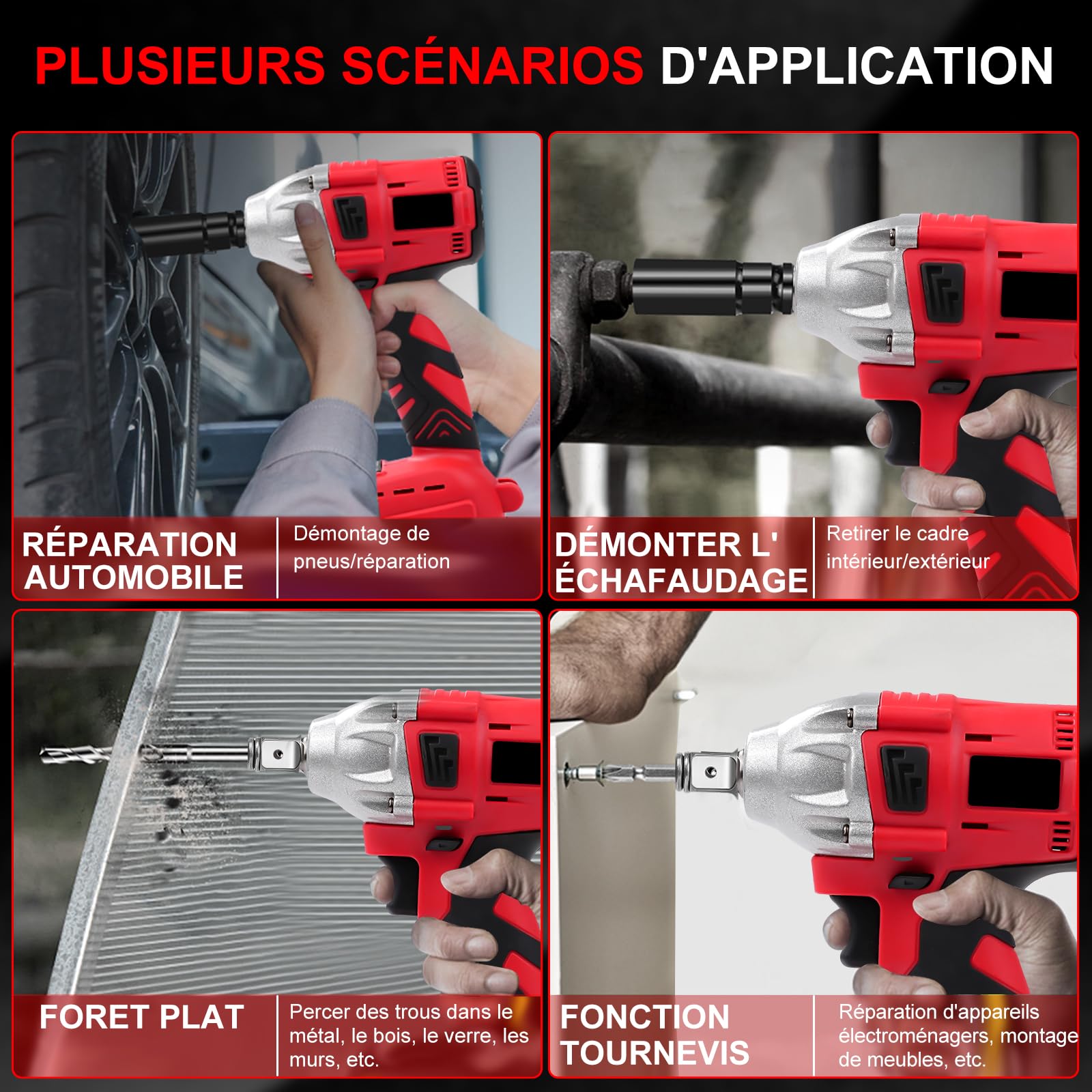 PLUSIEURS SCÉNARIOS D'APPLICATION

RÉPARATION AUTOMOBILE

Démontage de pneus/réparation

DÉMONTER L' ÉCHAFAUDAGE

Retirer le cadre intérieur/extérieur

FORET PLAT

Percer des trous dans le métal, le bois, le verre, les murs, etc.

FONCTION TOURNEVIS

Réparation d'appareils électroménagers, montage de meubles, etc.