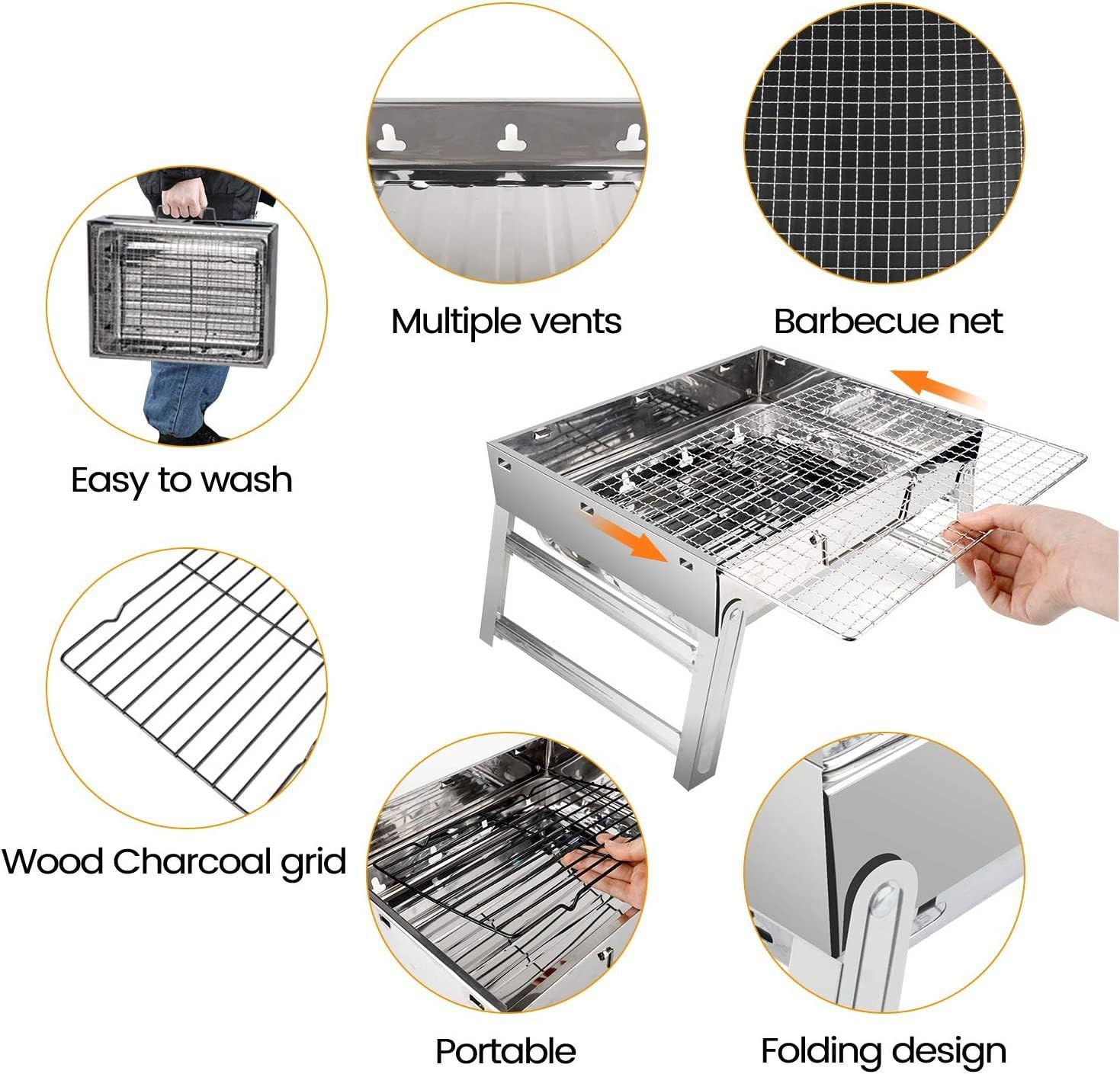 Multiple vents

Barbecue net

Easy to wash

Wood Charcoal grid

Portable

Folding design