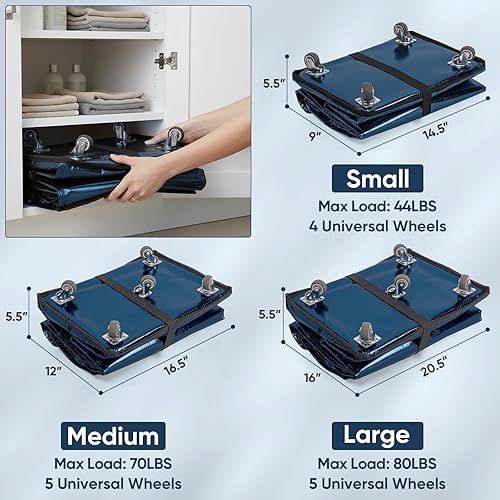 5.5"
9"
14.5"
Small
Max Load: 44LBS
4 Universal Wheels

5.5"
12"
16.5"
Medium
Max Load: 70LBS
5 Universal Wheels

5.5"
16"
20.5"
Large
Max Load: 80LBS
5 Universal Wheels