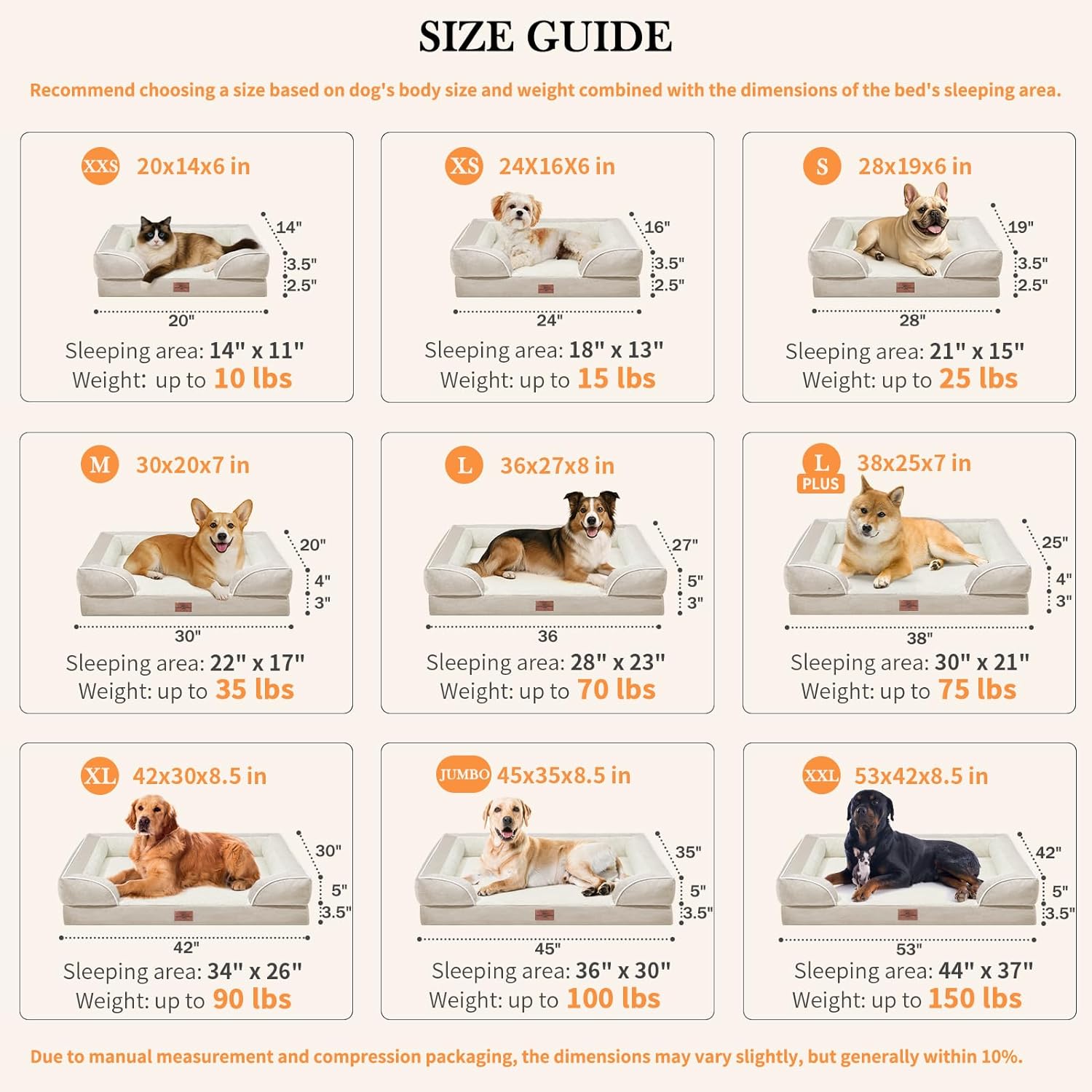 SIZE GUIDE

Recommend choosing a size based on dog's body size and weight combined with the dimensions of the bed's sleeping area.

XXS 20x14x6 in

14"
3.5"
2.5"
20"

Sleeping area: 14" x 11"
Weight: up to 10 lbs

XS 24X16X6 in

16"
3.5"
2.5"
24"

Sleeping area: 18" x 13"
Weight: up to 15 lbs

S 28x19x6 in

19"
3.5"
2.5"
28"

Sleeping area: 21" x 15"
Weight: up to 25 lbs

M 30x20x7 in

20"
4"
3"
30"

Sleeping area: 22" x 17"
Weight: up to 35 lbs

L 36x27x8 in

27"
5"
3"
36

Sleeping area: 28" x 23"
Weight: up to 70 lbs

L PLUS 38x25x7 in

25"
4"
3"
38"

Sleeping area: 30" x 21"
Weight: up to 75 lbs

XL 42x30x8.5 in

30"
5"
3.5"
42"

Sleeping area: 34" x 26"
Weight: up to 90 lbs

JUMBO 45x35x8.5 in

35"
5"
3.5"
45"

Sleeping area: 36" x 30"
Weight: up to 100 lbs

XXL 53x42x8.5 in

42"
5"
3.5"
53"

Sleeping area: 44" x 37"
Weight: up to 150 lbs

Due to manual measurement and compression packaging, the dimensions may vary slightly, but generally within 10%.