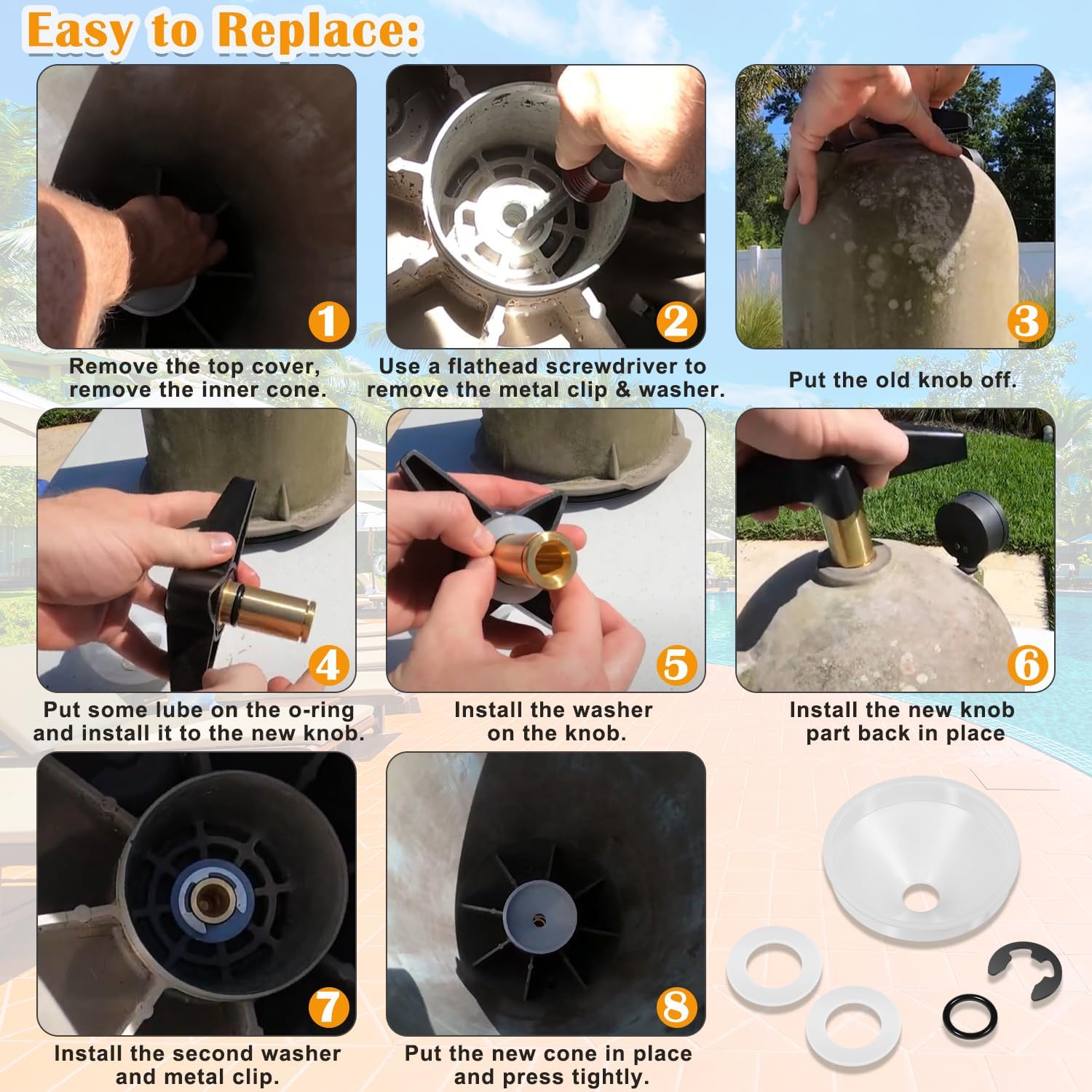 Easy to Replace:

1

Remove the top cover, remove the inner cone.

2

Use a flathead screwdriver to remove the metal clip & washer.

3

Put the old knob off.

4

Put some lube on the o-ring and install it to the new knob.

5

Install the washer on the knob.

6

Install the new knob part back in place

7

Install the second washer and metal clip.

8

Put the new cone in place and press tightly.