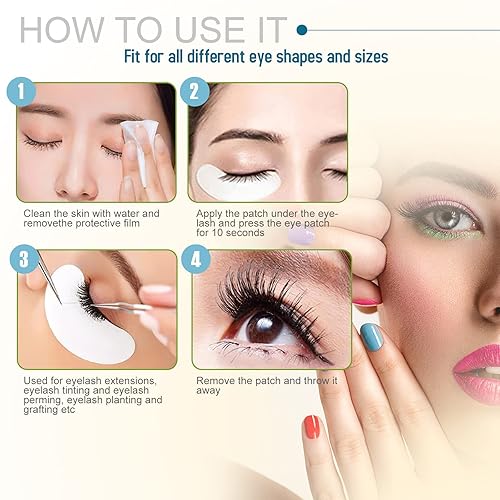 HOW TO USE IT

Fit for all different eye shapes and sizes

1

Clean the skin with water and removethe protective film

2

Apply the patch under the eyelash and press the eye patch for 10 seconds

3

Used for eyelash extensions, eyelash tinting and eyelash perming, eyelash planting and grafting etc

4

Remove the patch and throw it away