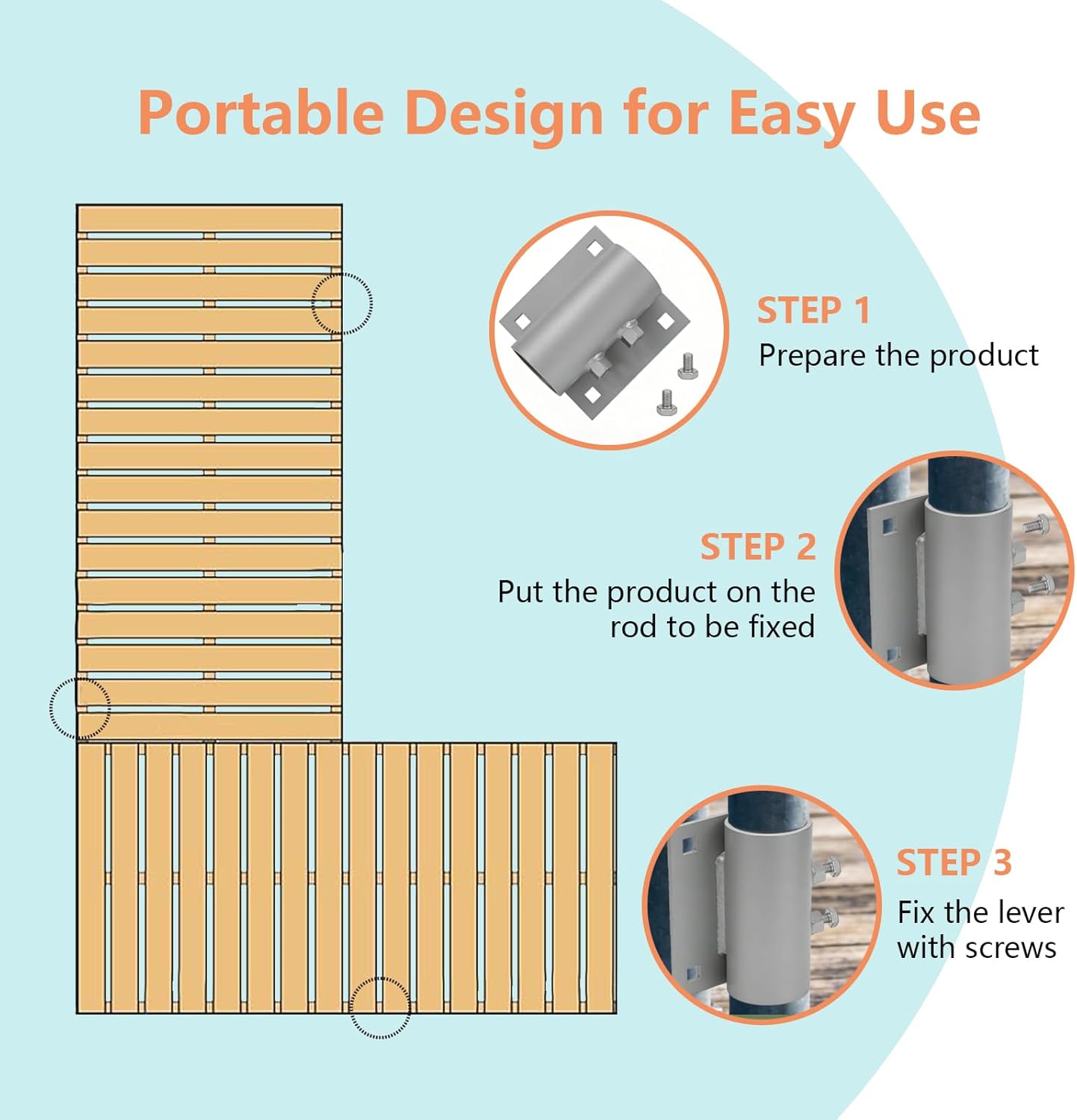 Portable Design for Easy Use

STEP 1
Prepare the product

STEP 2
Put the product on the rod to be fixed

STEP 3
Fix the lever with screws