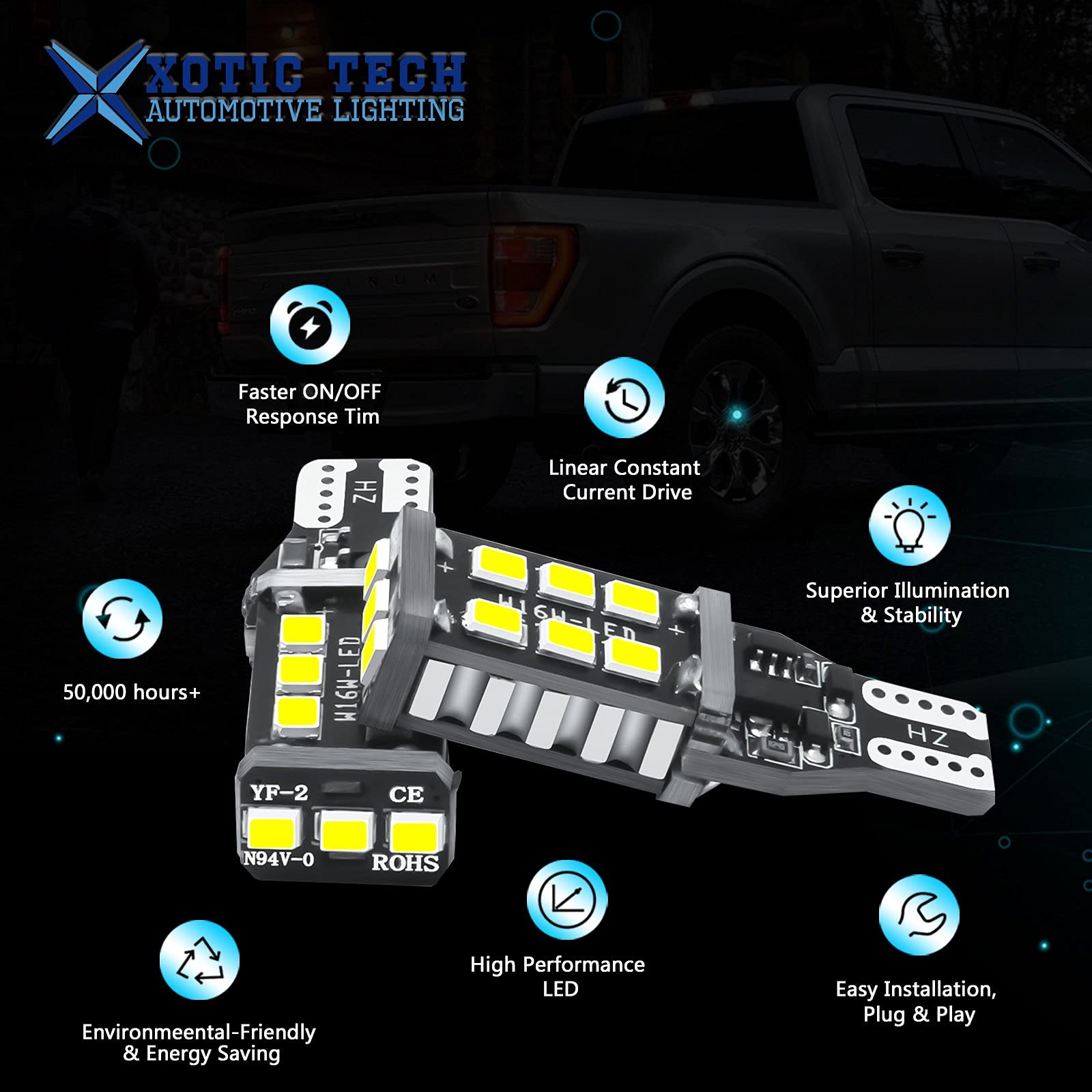 XOTIC TECH
AUTOMOTIVE LIGHTING

Faster ON/OFF
Response Tim

Linear Constant
Current Drive

Superior Illumination
& Stability

50,000 hours+

HZ

W16W-LED

W16W-LED

HZ

YF-2 CE

N94V-0 ROHS

High Performance
LED

Easy Installation,
Plug & Play

Environmeental-Friendly
& Energy Saving