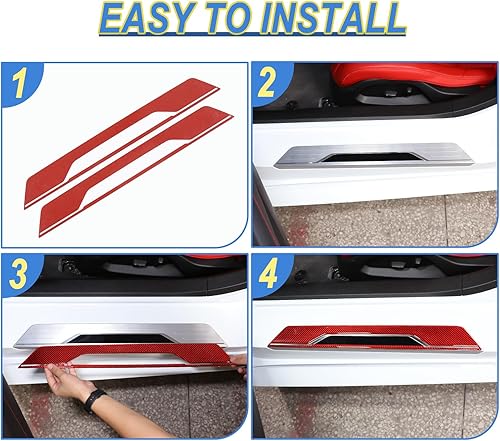 EASY TO INSTALL

1

2

3

4