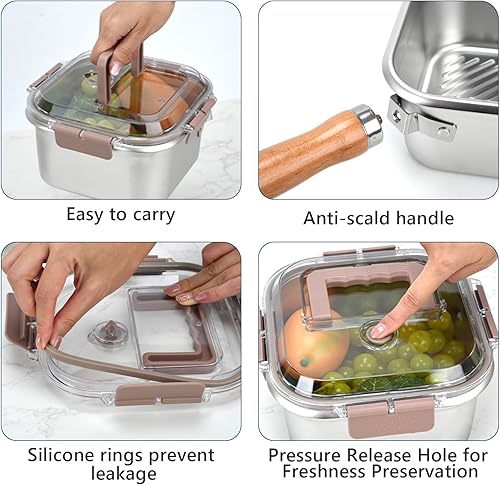 Easy to carry

Anti-scald handle

Silicone rings prevent leakage

Pressure Release Hole for Freshness Preservation