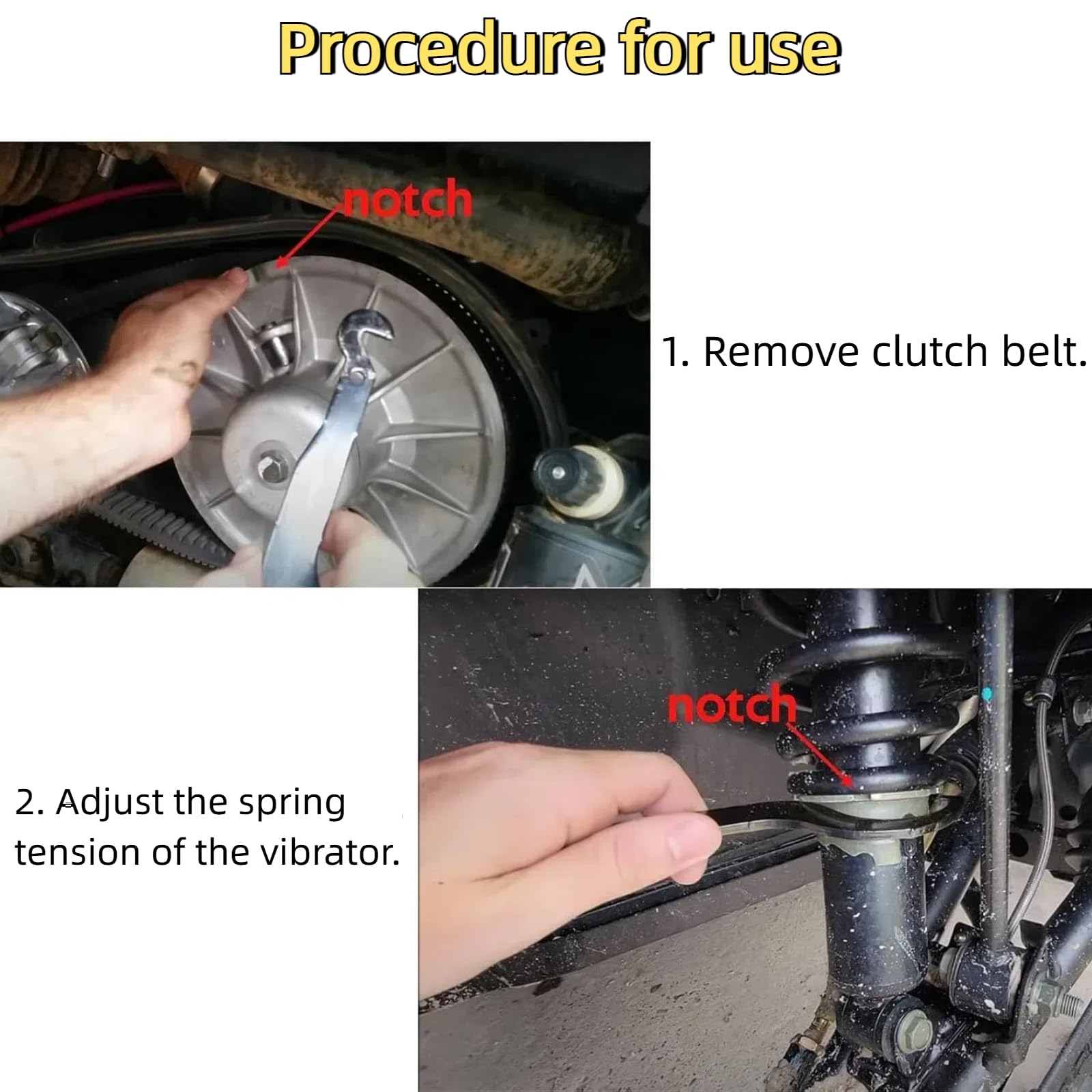 Procedure for use

notch

1. Remove clutch belt.

notch

2. Adjust the spring tension of the vibrator.