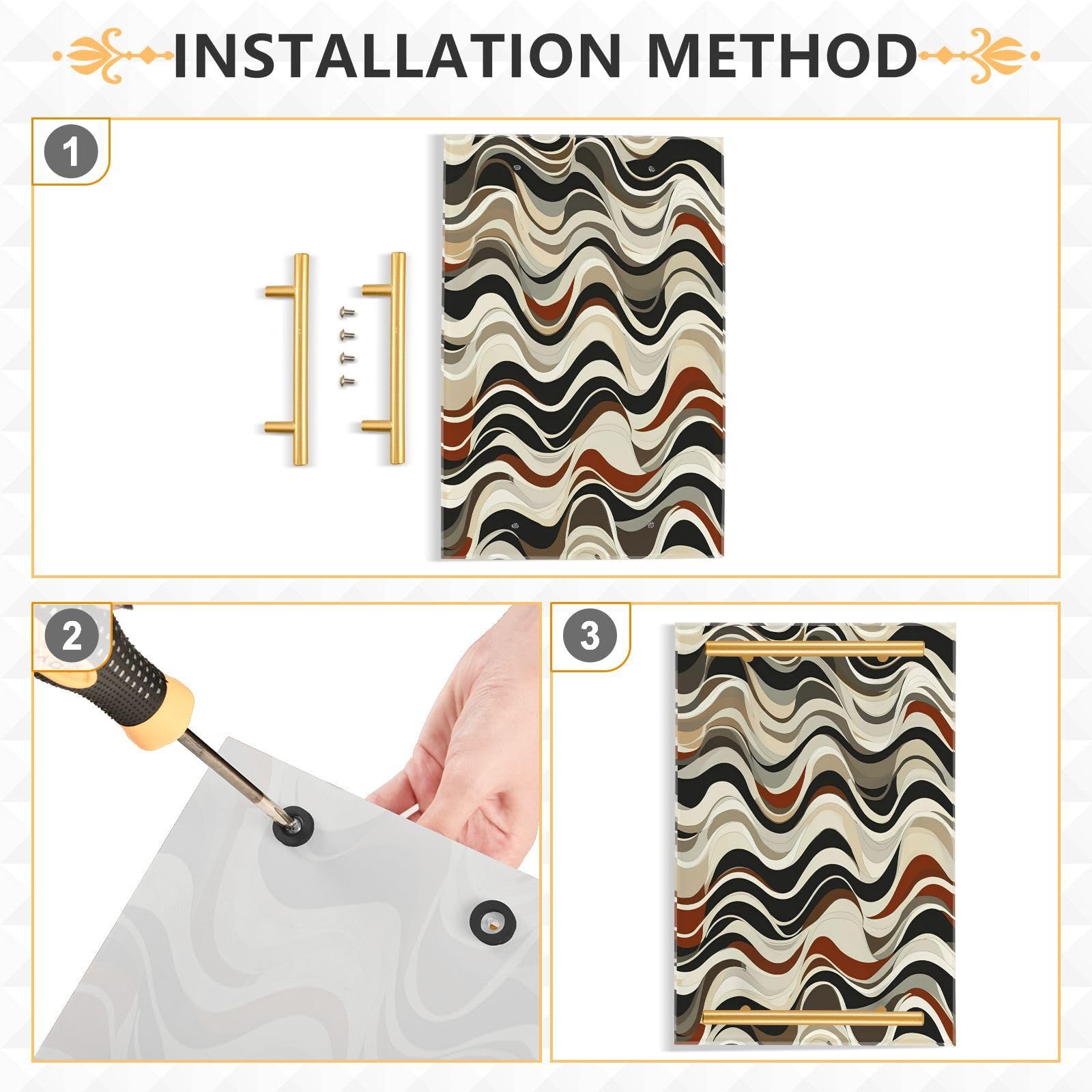 INSTALLATION METHOD

1

2

3