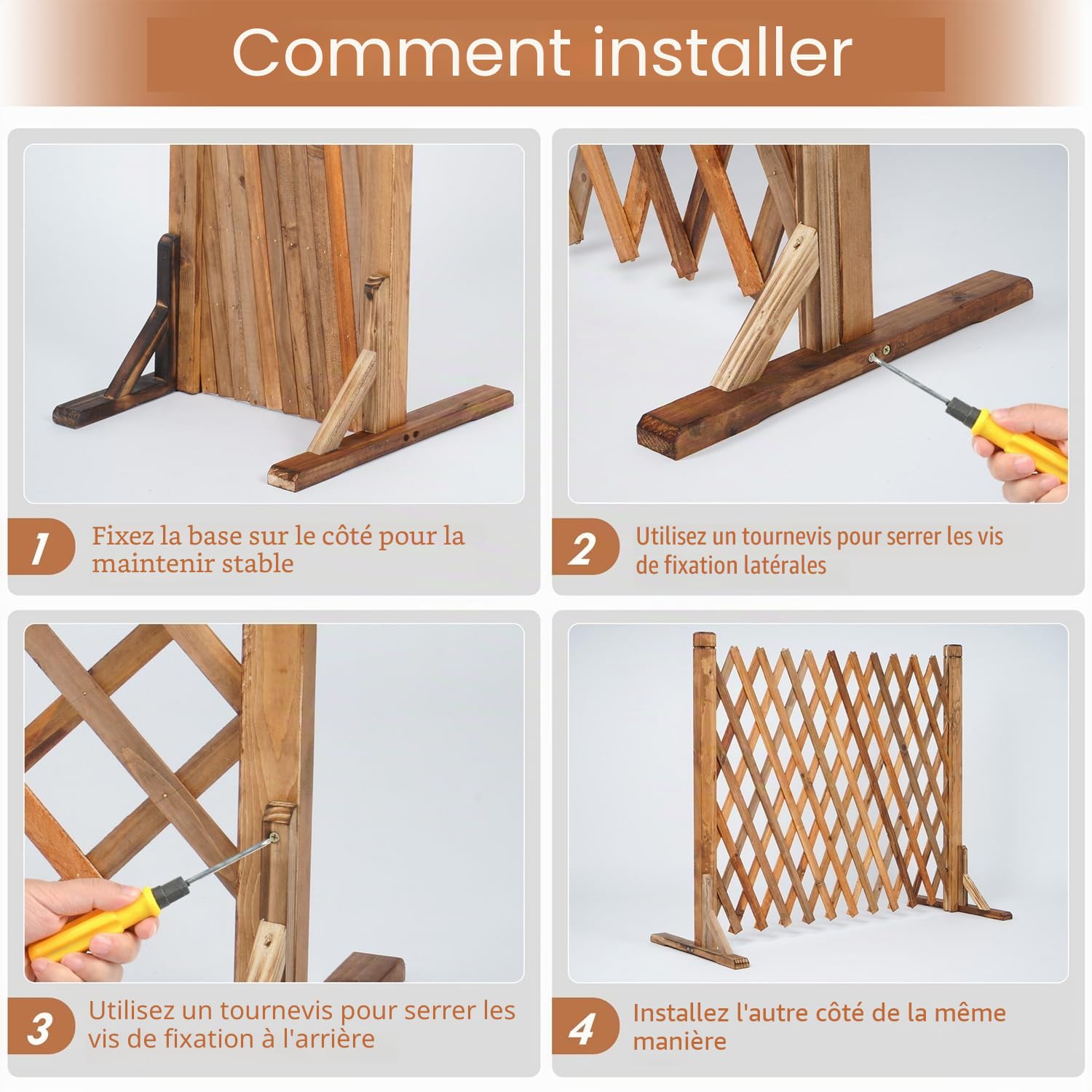 Comment installer

1 Fixez la base sur le côté pour la maintenir stable

2 Utilisez un tournevis pour serrer les vis de fixation latérales

3 Utilisez un tournevis pour serrer les vis de fixation à l'arrière

4 Installez l'autre côté de la même manière