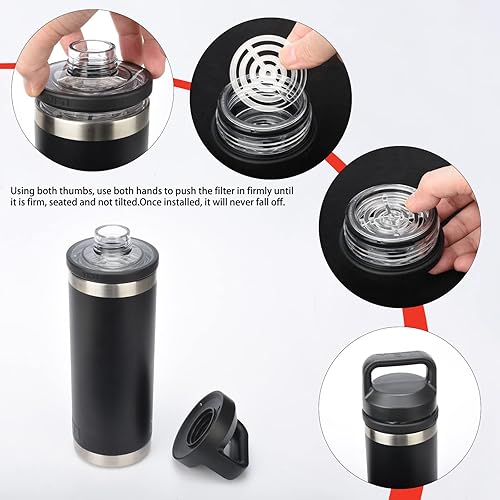 Using both thumbs, use both hands to push the filter in firmly until it is firm, seated and not tilted.Once installed, it will never fall off.