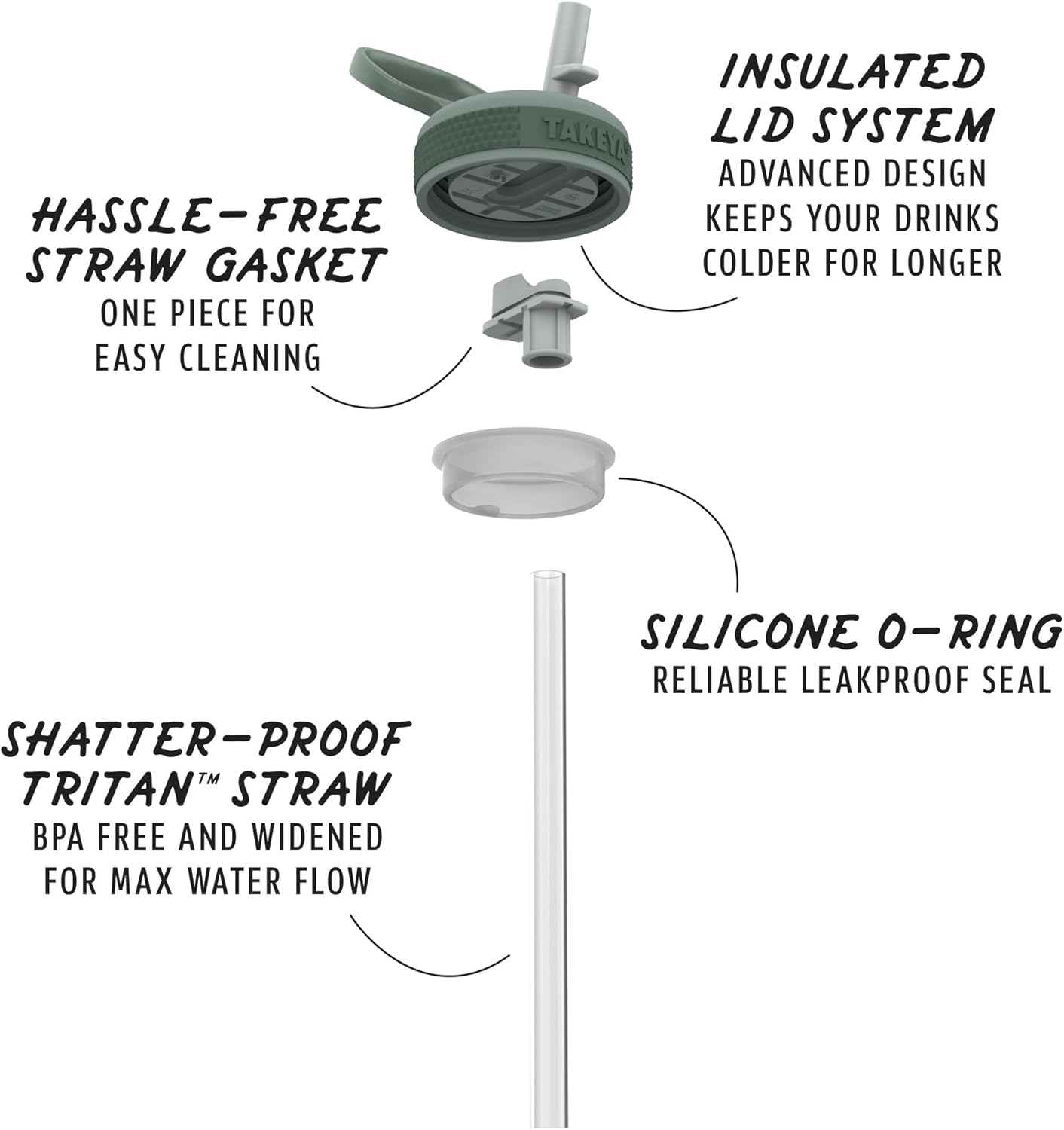 TAKEYA

INSULATED LID SYSTEM
ADVANCED DESIGN KEEPS YOUR DRINKS COLDER FOR LONGER

HASSLE-FREE STRAW GASKET
ONE PIECE FOR EASY CLEANING

SILICONE O-RING
RELIABLE LEAKPROOF SEAL

SHATTER-PROOF TRITAN™ STRAW
BPA FREE AND WIDENED FOR MAX WATER FLOW