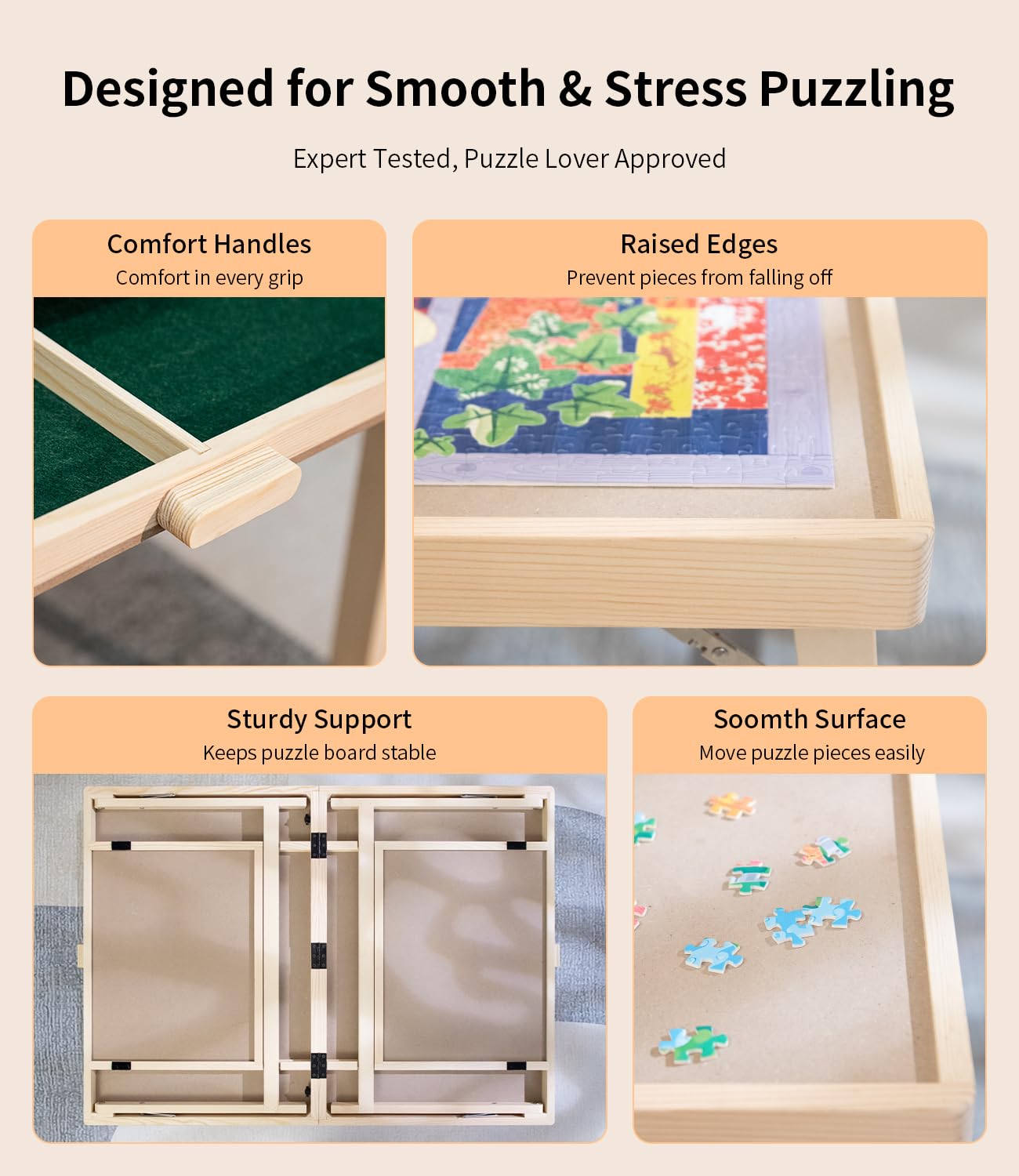 Designed for Smooth & Stress Puzzling

Expert Tested, Puzzle Lover Approved

Comfort Handles
Comfort in every grip

Raised Edges
Prevent pieces from falling off

Sturdy Support
Keeps puzzle board stable

Soomth Surface
Move puzzle pieces easily