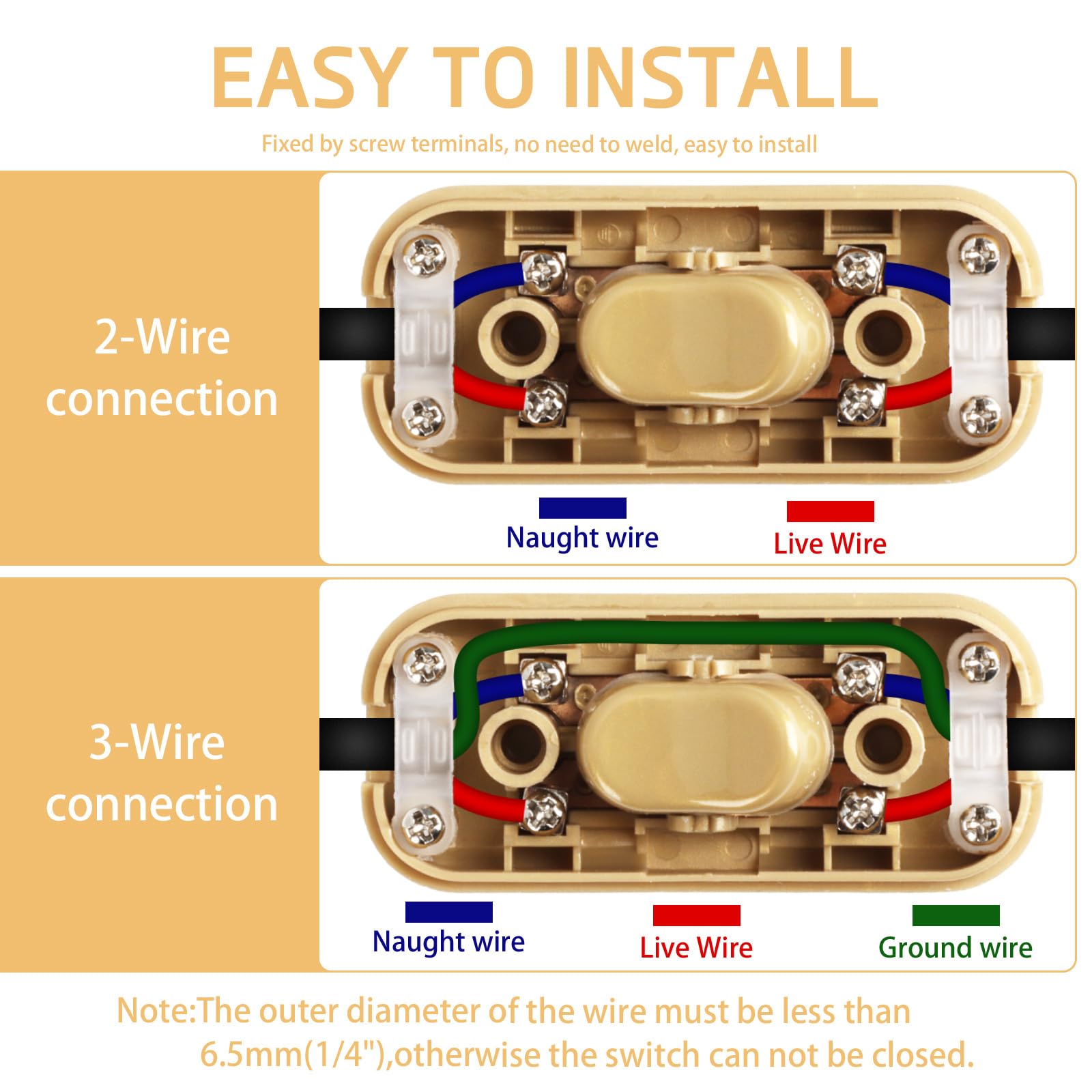 EASY TO INSTALL

Fixed by screw terminals, no need to weld, easy to install

2-Wire connection

Naught wire

Live Wire

3-Wire connection

Naught wire

Live Wire

Ground wire

Note:The outer diameter of the wire must be less than 6.5mm(1/4"),otherwise the switch can not be closed.