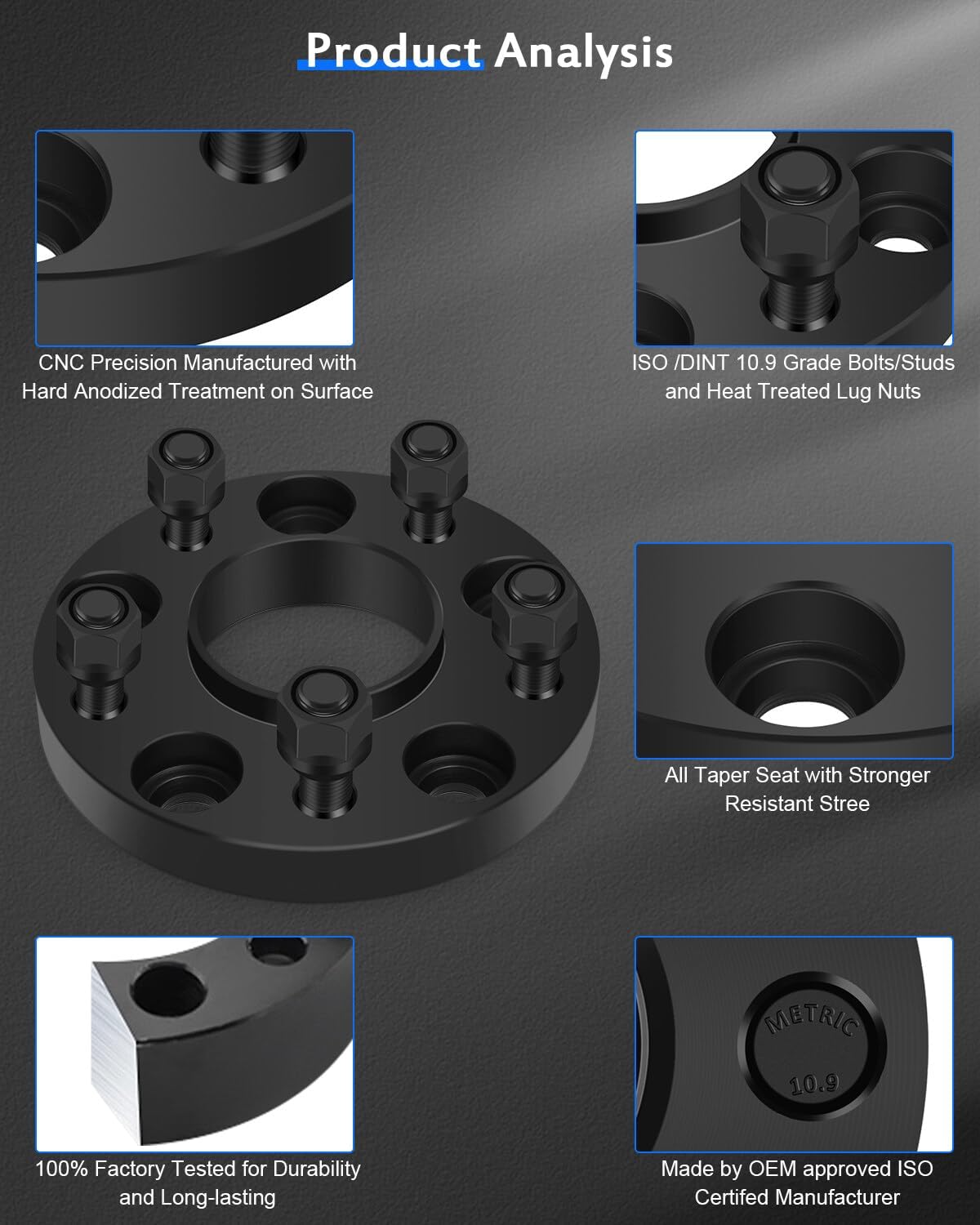 Product Analysis

CNC Precision Manufactured with Hard Anodized Treatment on Surface

ISO /DINT 10.9 Grade Bolts/Studs and Heat Treated Lug Nuts

All Taper Seat with Stronger Resistant Stree

100% Factory Tested for Durability and Long-lasting

METRIC
10.9

Made by OEM approved ISO Certifed Manufacturer