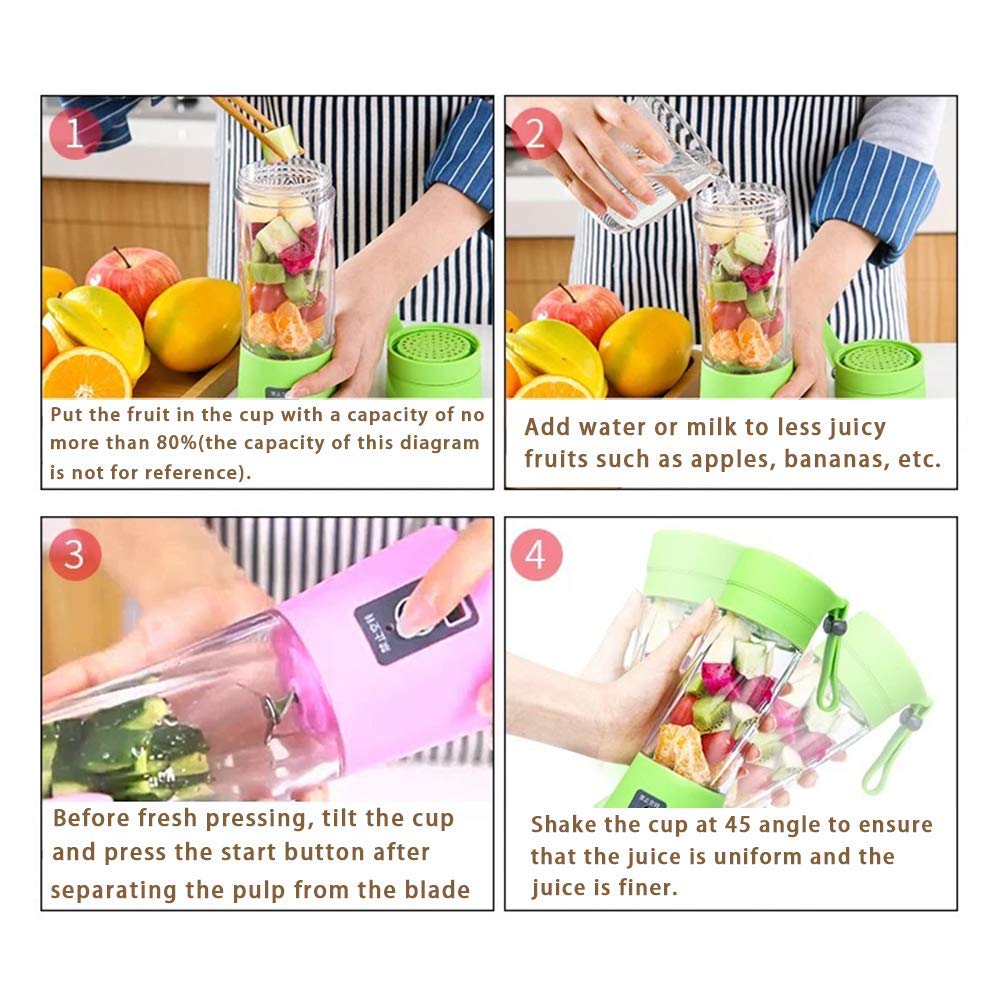 1

Put the fruit in the cup with a capacity of no more than 80%(the capacity of this diagram is not for reference).

2

Add water or milk to less juicy fruits such as apples, bananas, etc.

3

Before fresh pressing, tilt the cup and press the start button after separating the pulp from the blade

4

Shake the cup at 45 angle to ensure that the juice is uniform and the juice is finer.