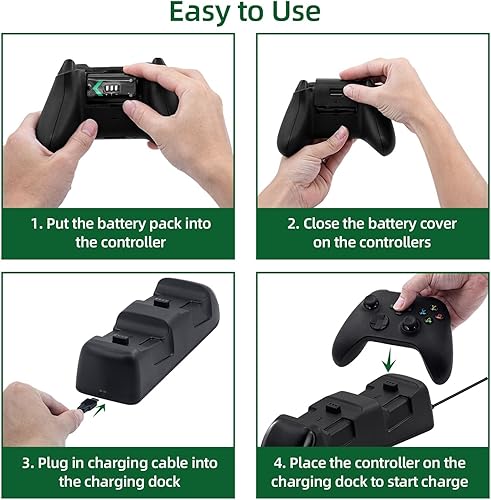 Easy to Use

1. Put the battery pack into the controller

2. Close the battery cover on the controllers

3. Plug in charging cable into the charging dock

4. Place the controller on the charging dock to start charge