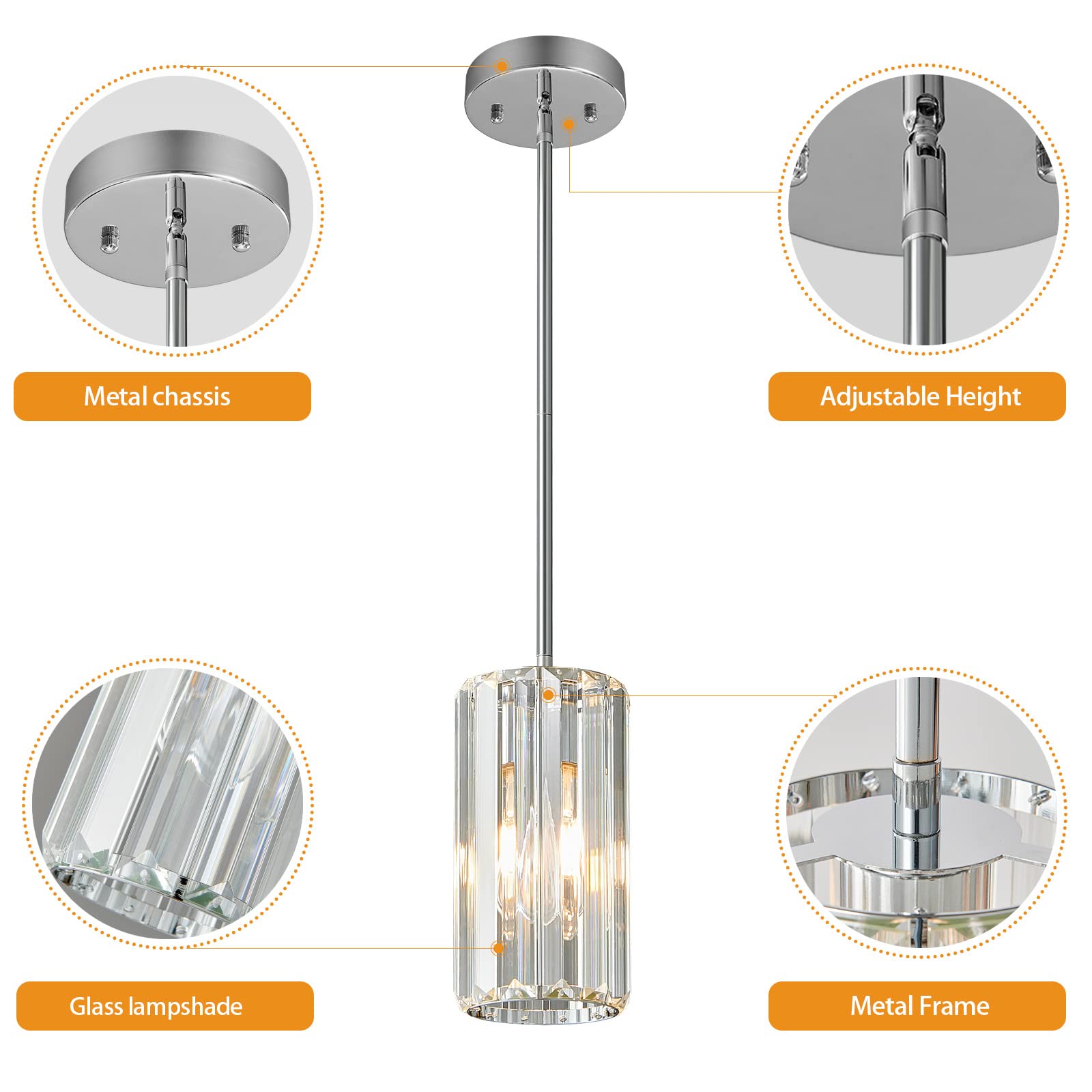 Metal chassis

Adjustable Height

Glass lampshade

Metal Frame