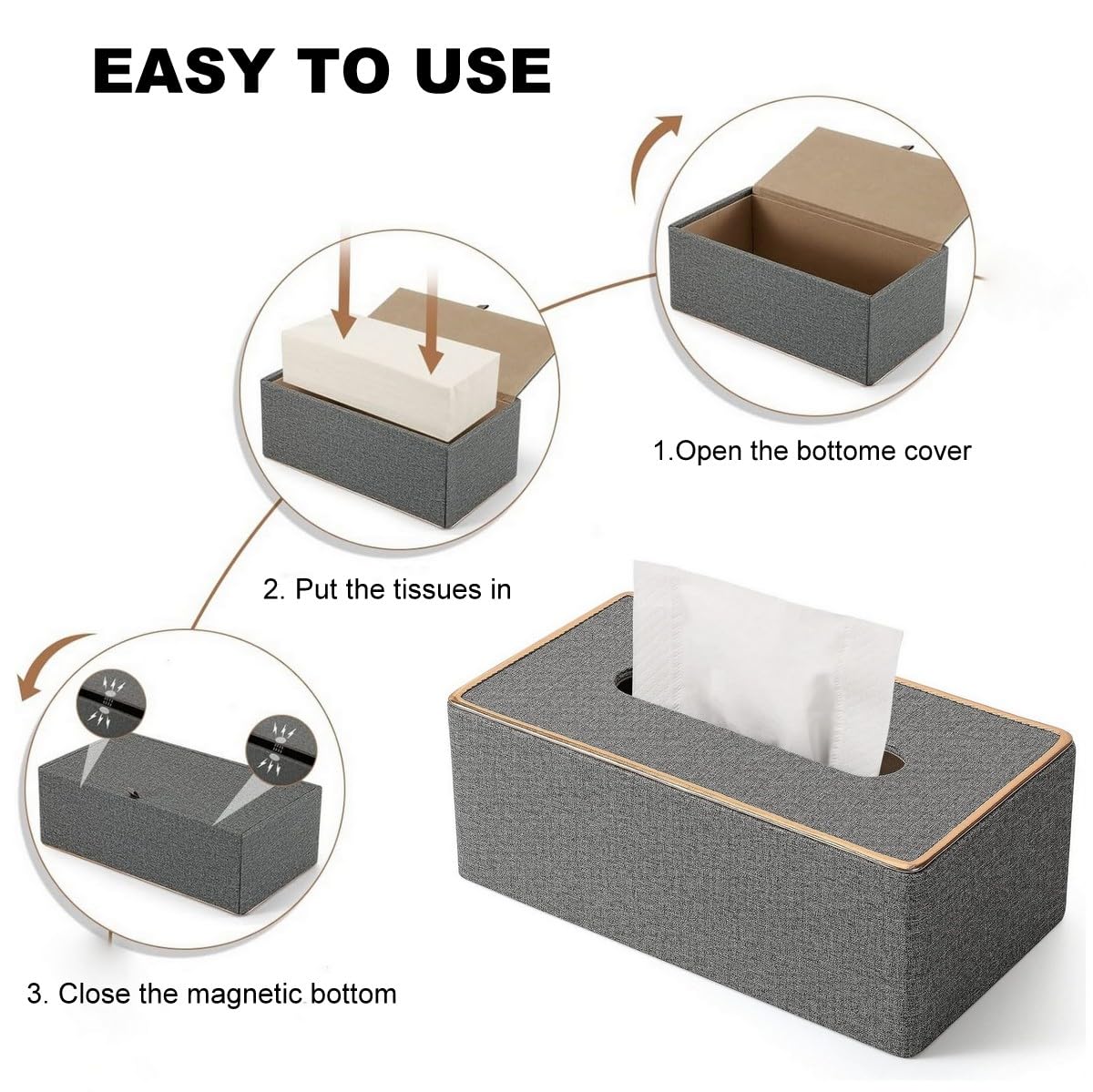 EASY TO USE

1.Open the bottome cover

2. Put the tissues in

3. Close the magnetic bottom