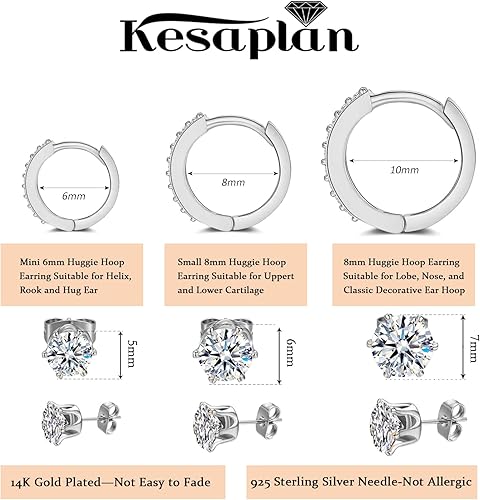 Kesaplan

6mm

8mm

10mm

Mini 6mm Huggie Hoop Earring Suitable for Helix, Rook and Hug Ear

Small 8mm Huggie Hoop Earring Suitable for Uppert and Lower Cartilage

8mm Huggie Hoop Earring Suitable for Lobe, Nose, and Classic Decorative Ear Hoop

5mm

6mm

7mm

14K Gold Plated—Not Easy to Fade

925 Sterling Silver Needle-Not Allergic