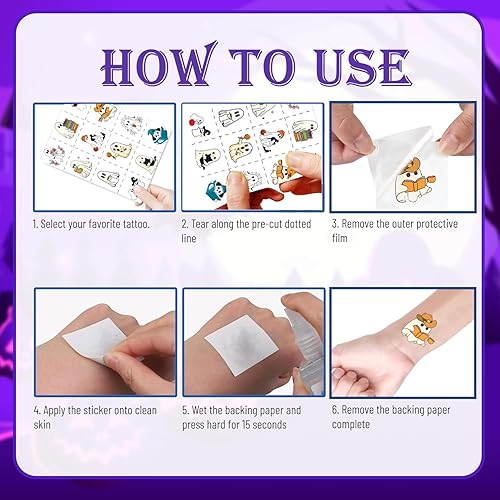 HOW TO USE

1. Select your favorite tattoo.

2. Tear along the pre-cut dotted line

3. Remove the outer protective film

4. Apply the sticker onto clean skin

5. Wet the backing paper and press hard for 15 seconds

6. Remove the backing paper complete