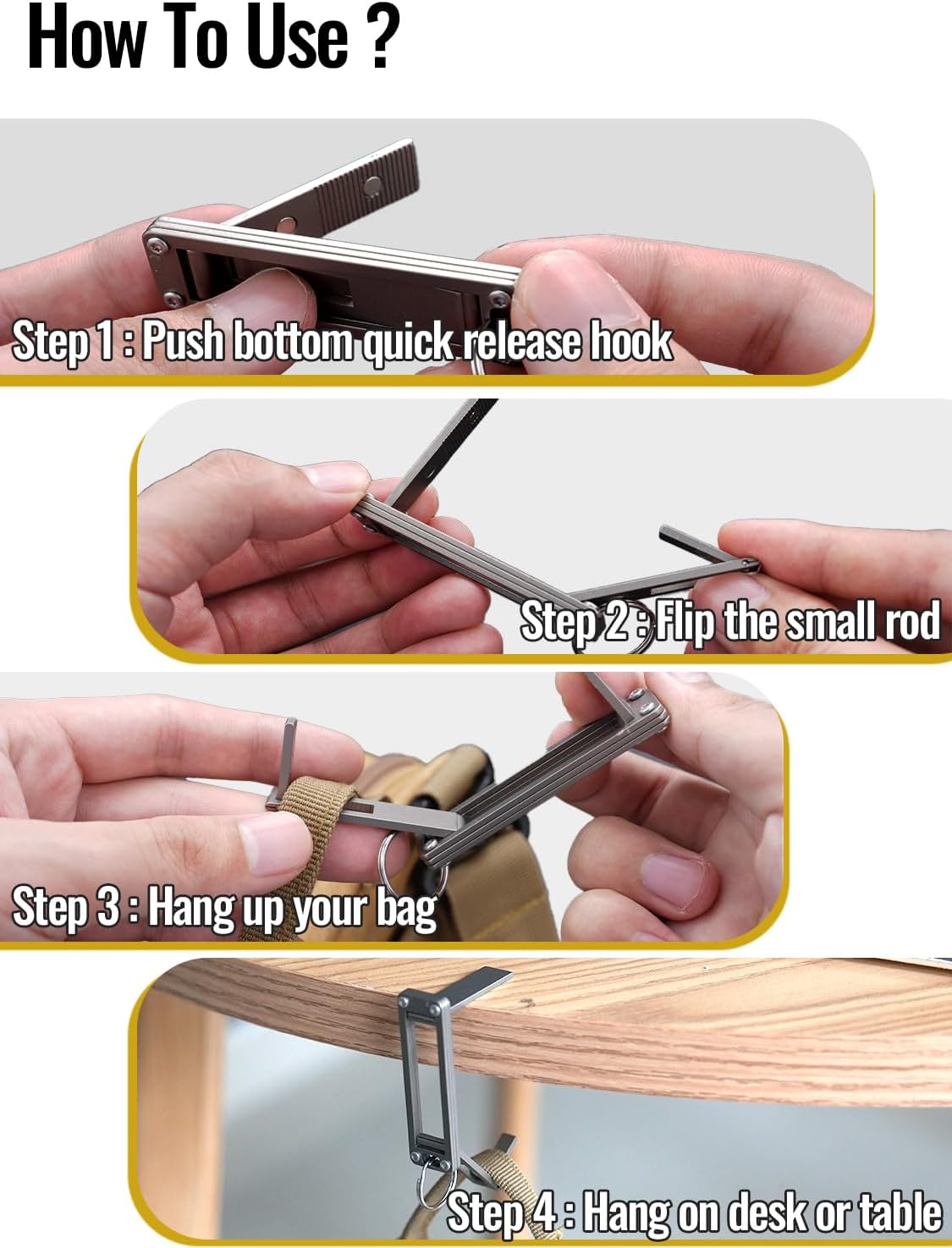 How To Use ?

Step 1 : Push bottom quick release hook

Step 2 : Flip the small rod

Step 3 : Hang up your bag

Step 4 : Hang on desk or table