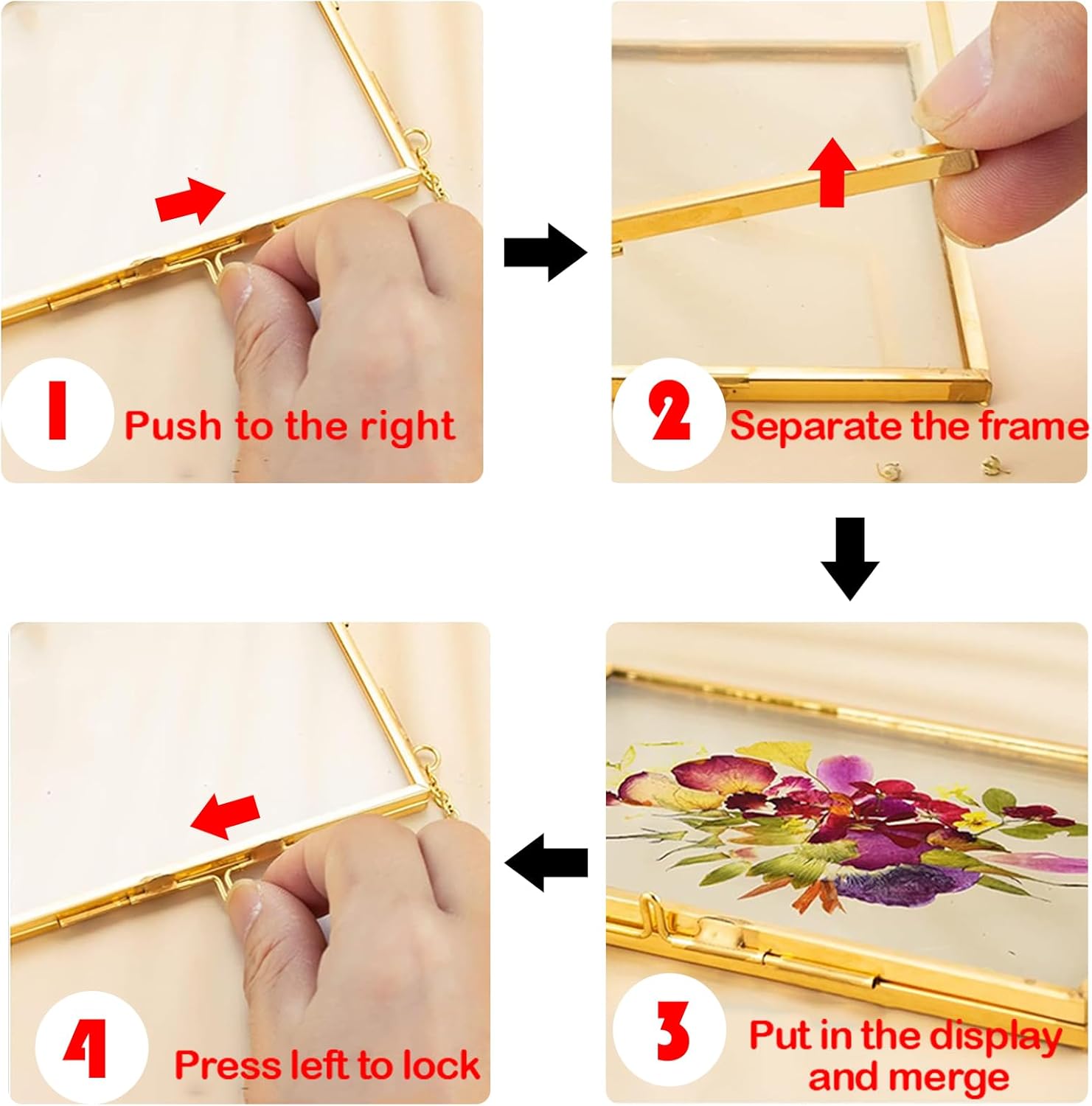 1 Push to the right

2 Separate the frame

3 Put in the display and merge

4 Press left to lock