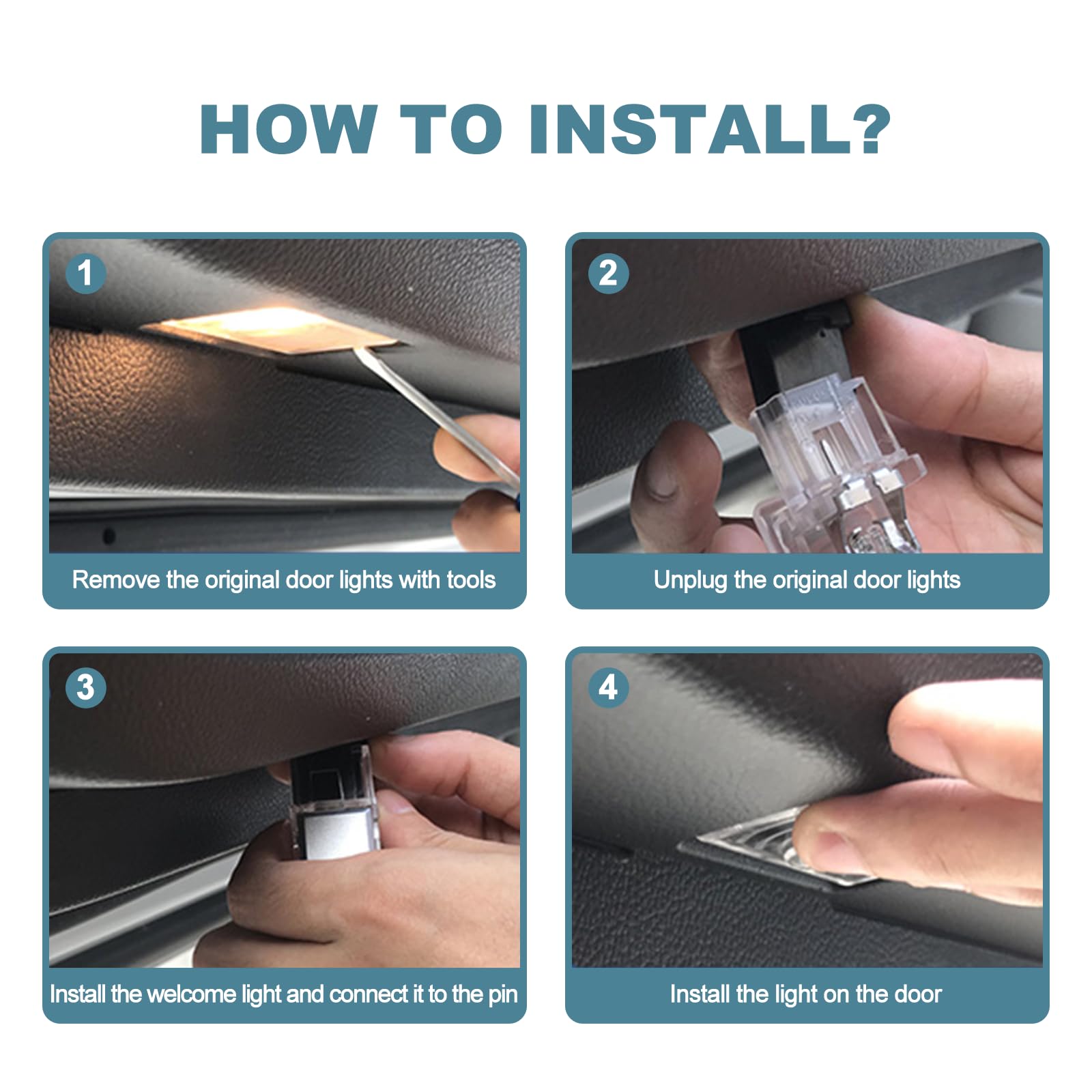 HOW TO INSTALL?

1
Remove the original door lights with tools

2
Unplug the original door lights

3
Install the welcome light and connect it to the pin

4
Install the light on the door