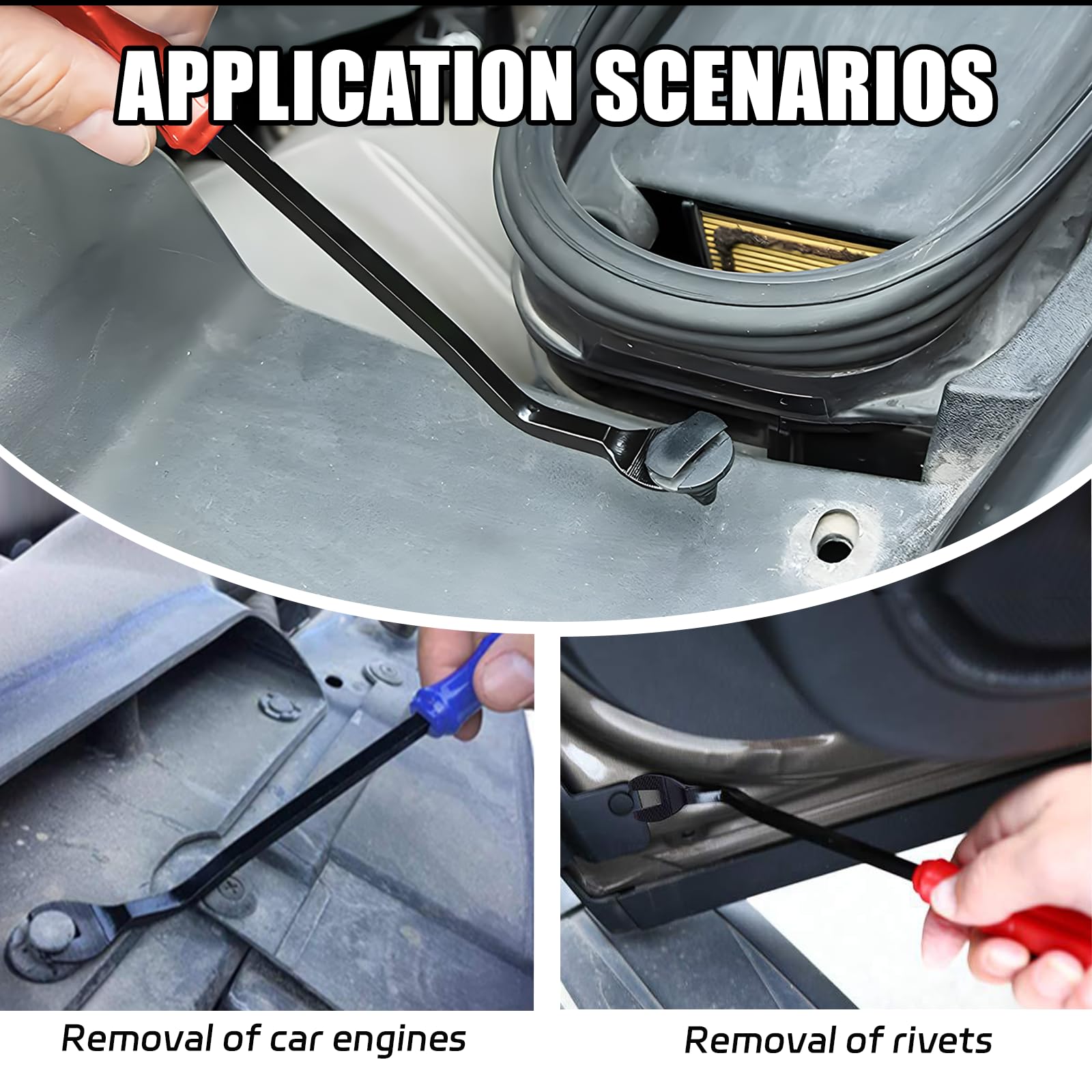 APPLICATION SCENARIOS

Removal of car engines

Removal of rivets