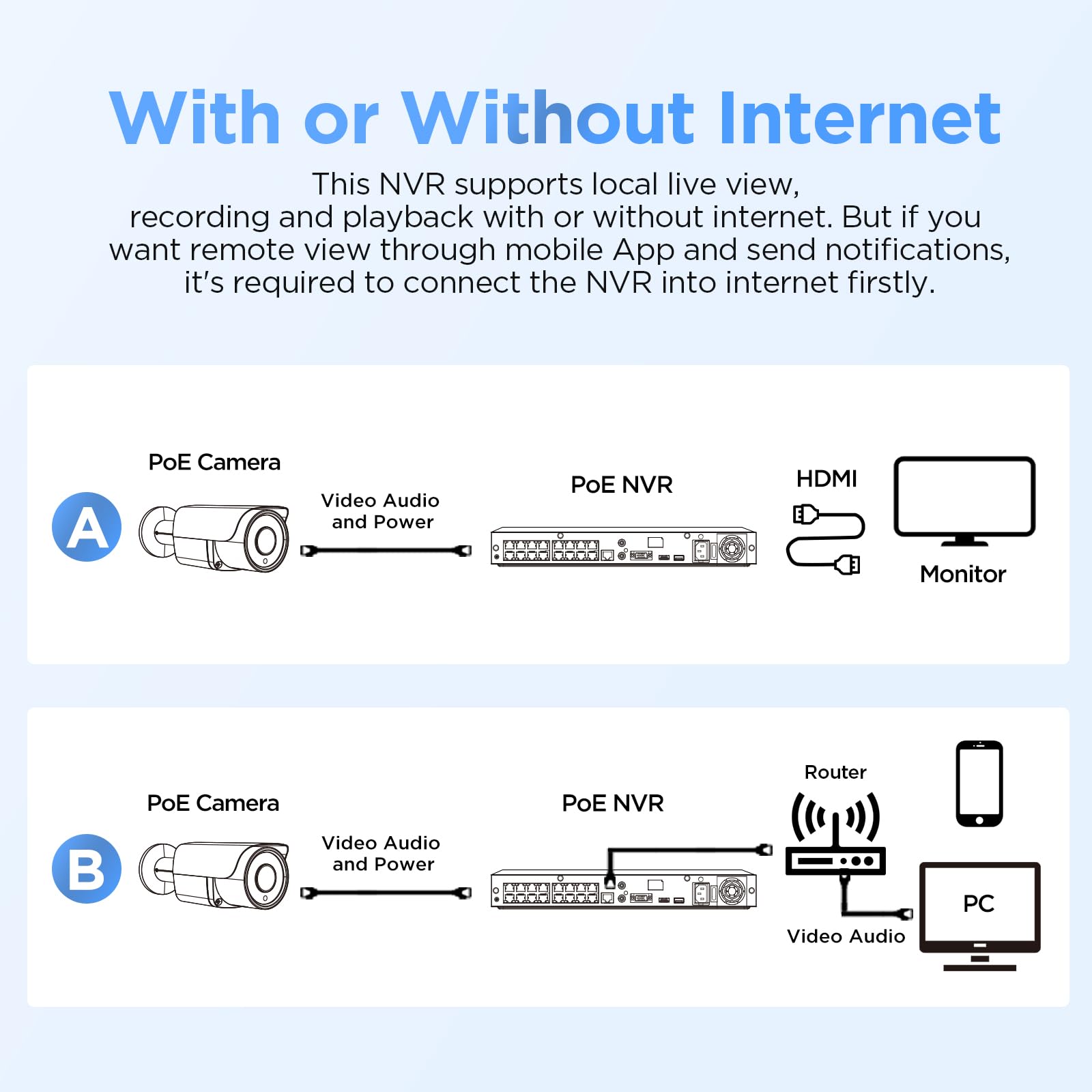 With or Without Internet

This NVR supports local live view, recording and playback with or without internet. But if you want remote view through mobile App and send notifications, it's required to connect the NVR into internet firstly.

A

PoE Camera

Video Audio and Power

PoE NVR

HDMI

Monitor

B

PoE Camera

Video Audio and Power

PoE NVR

Router

Video Audio

PC