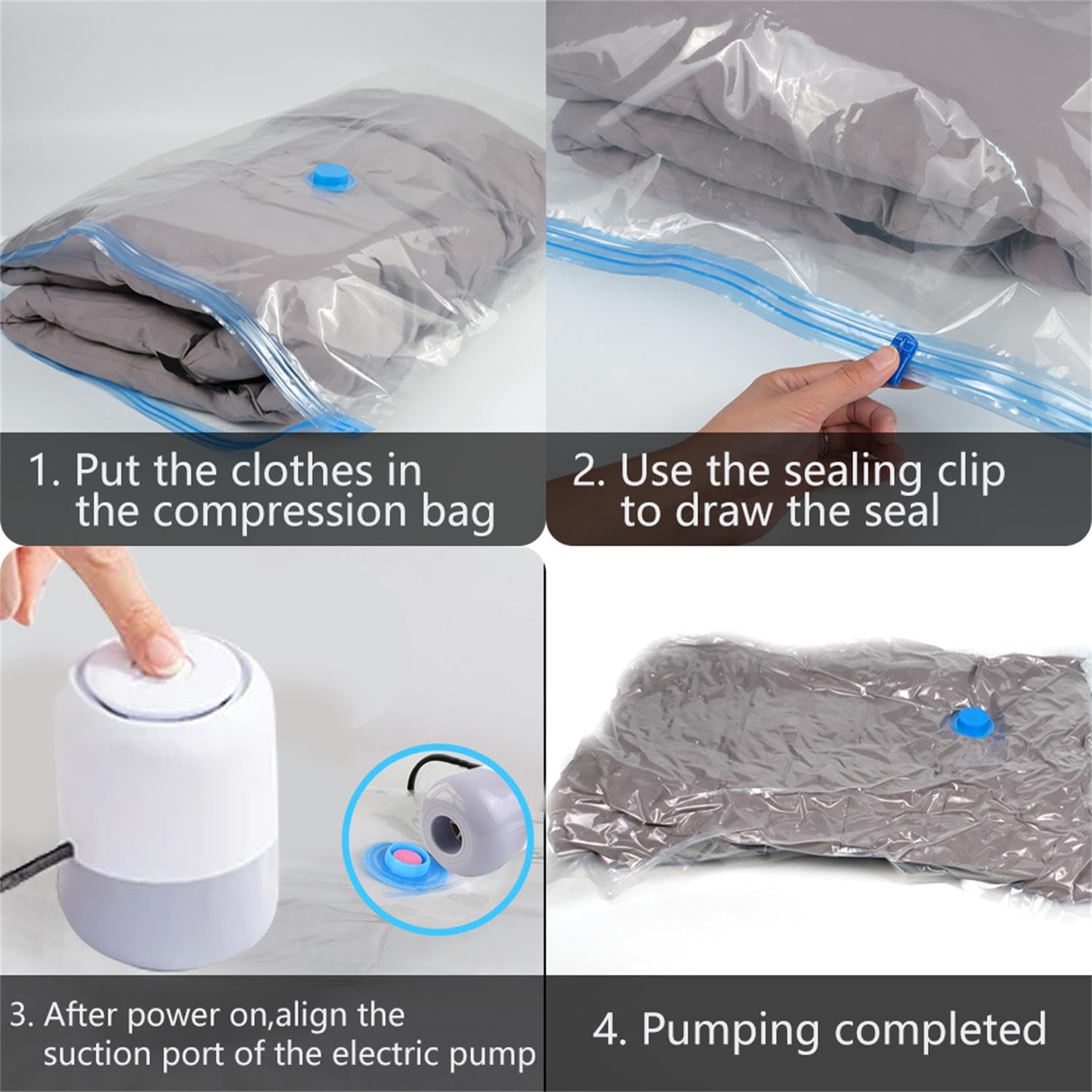 1. Put the clothes in the compression bag

2. Use the sealing clip to draw the seal

3. After power on,align the suction port of the electric pump

4. Pumping completed