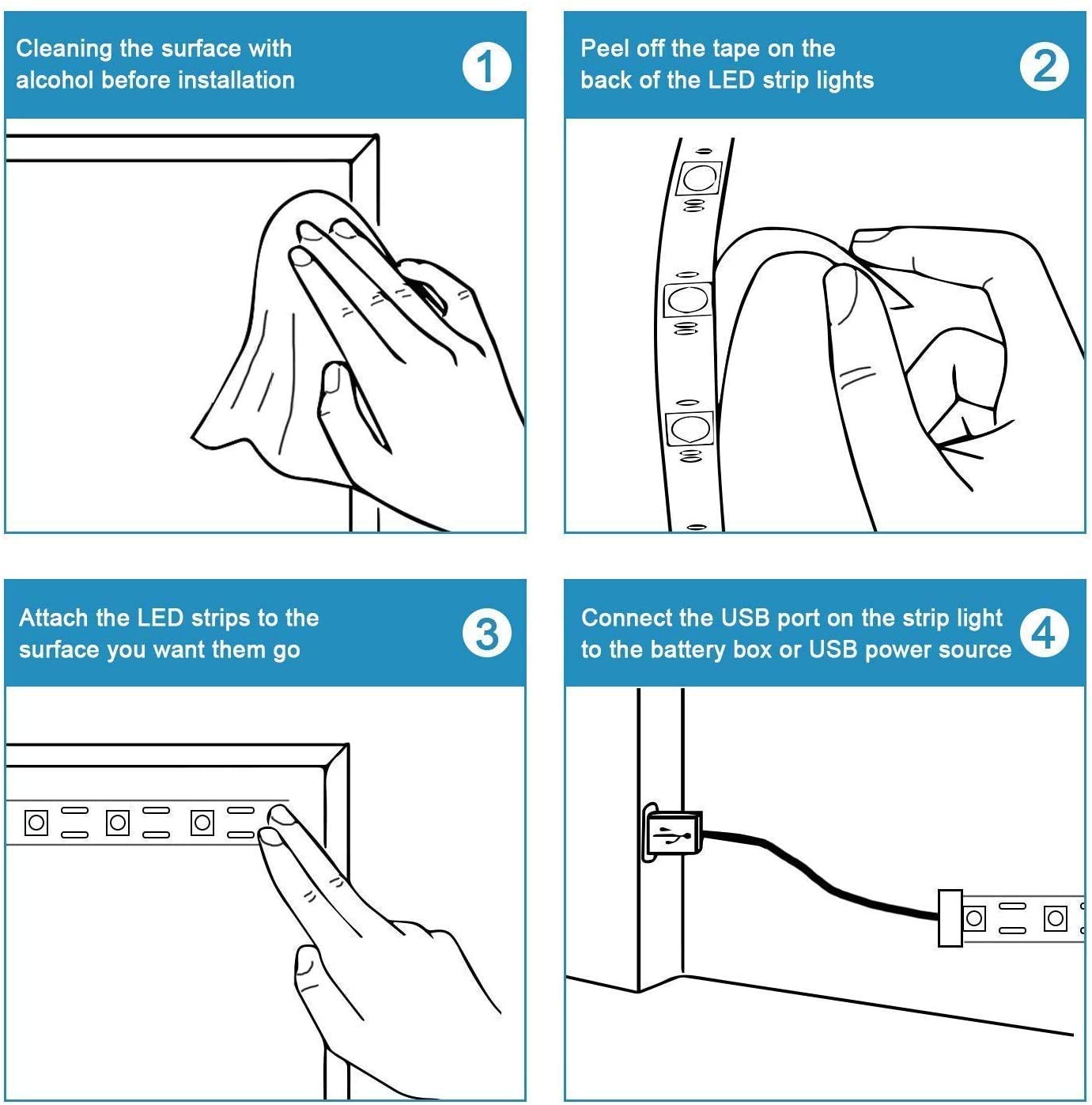 Cleaning the surface with alcohol before installation

1

Peel off the tape on the back of the LED strip lights

2

Attach the LED strips to the surface you want them go

3

Connect the USB port on the strip light to the battery box or USB power source

4