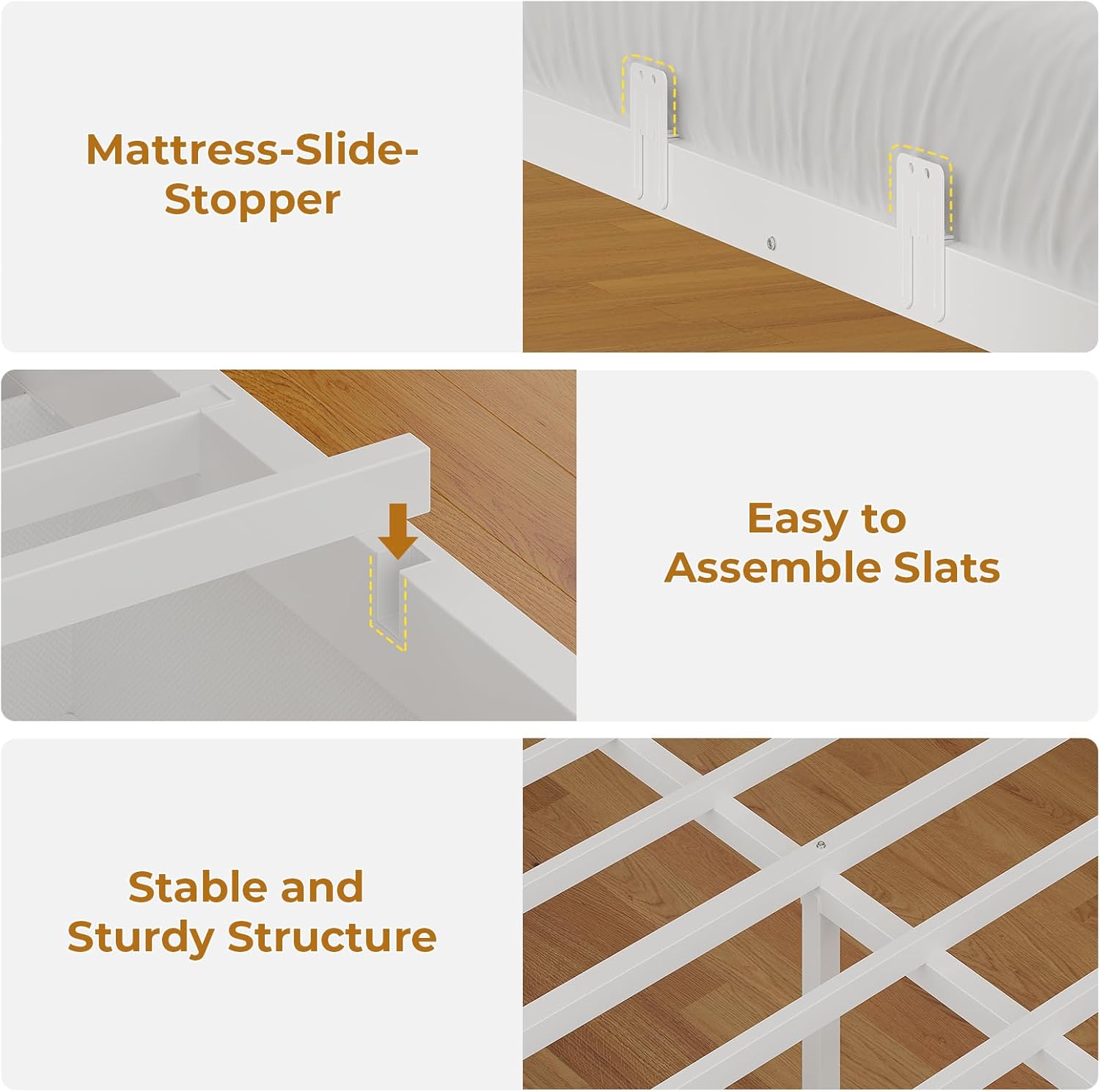 Mattress-Slide-Stopper

Easy to Assemble Slats

Stable and Sturdy Structure