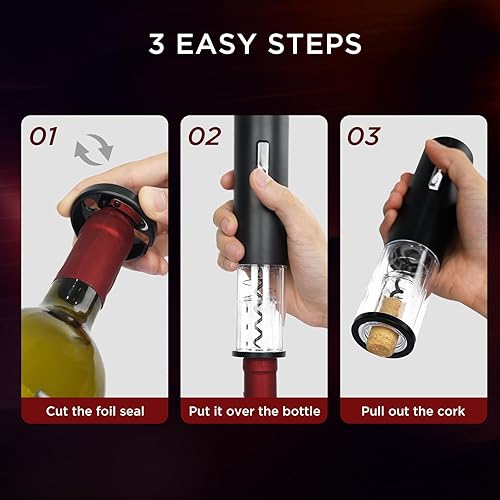 3 EASY STEPS

01

Cut the foil seal

02

Put it over the bottle

03

Pull out the cork