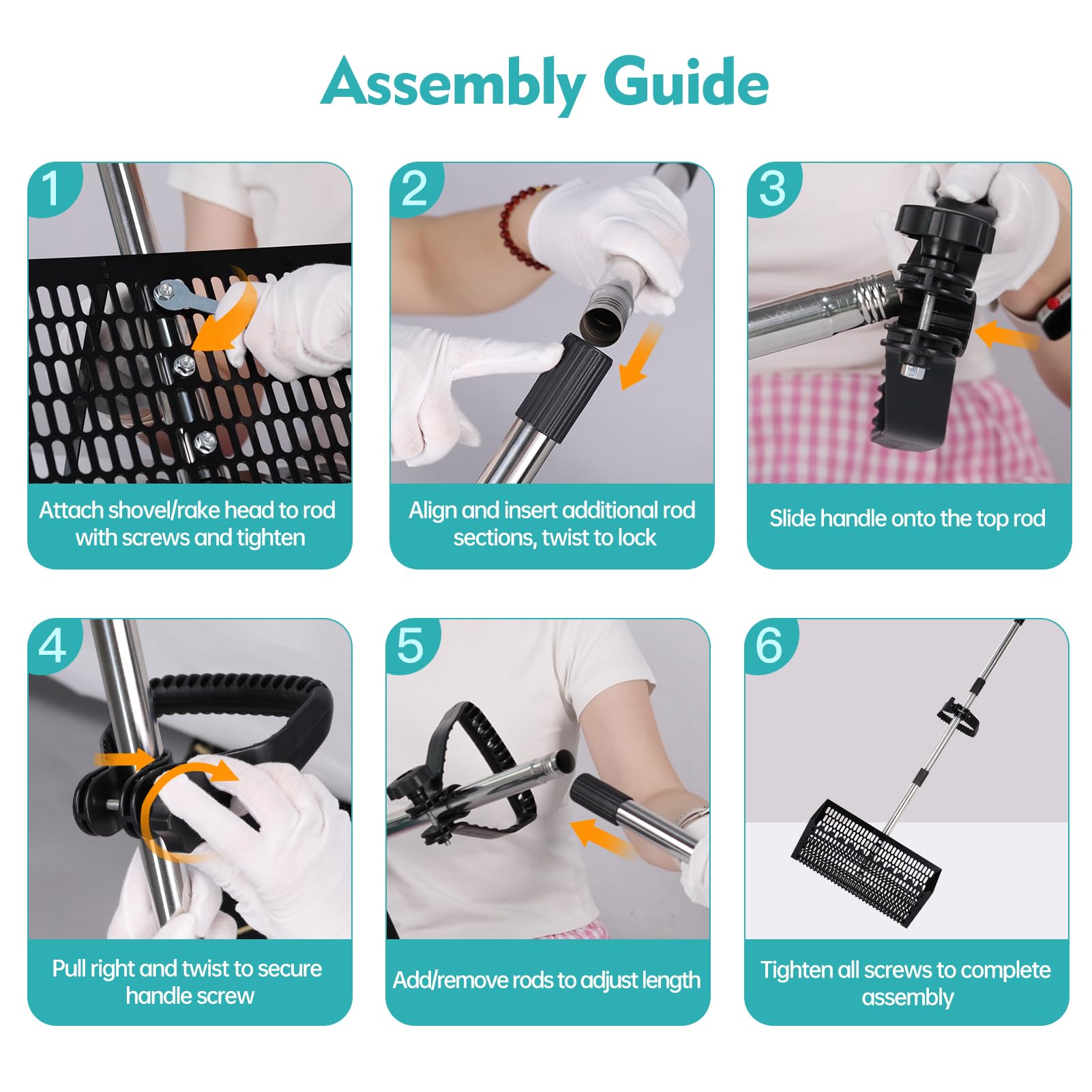 Assembly Guide

1

Attach shovel/rake head to rod with screws and tighten

2

Align and insert additional rod sections, twist to lock

3

Slide handle onto the top rod

4

Pull right and twist to secure handle screw

5

Add/remove rods to adjust length

6

Tighten all screws to complete assembly