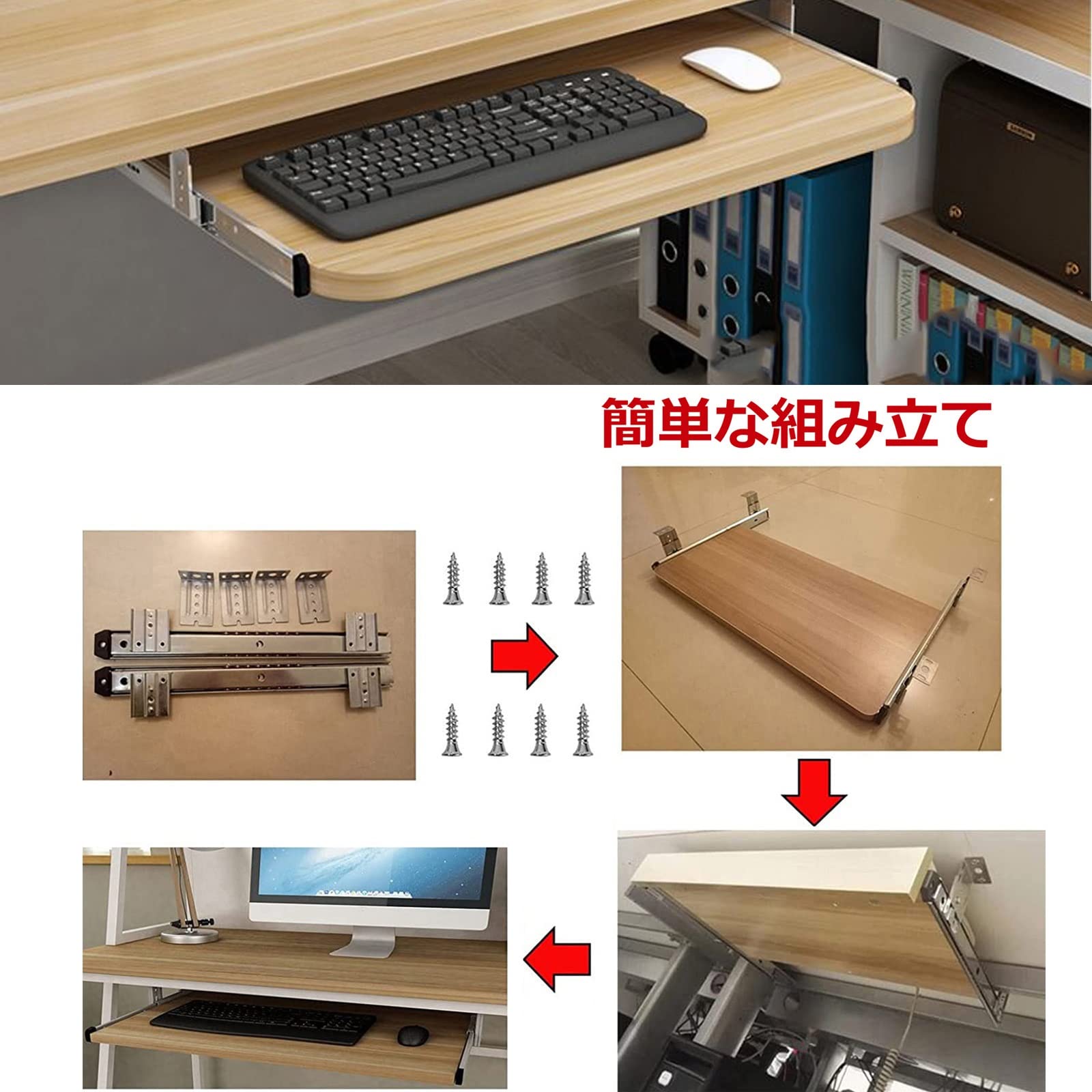 簡単な組み立て