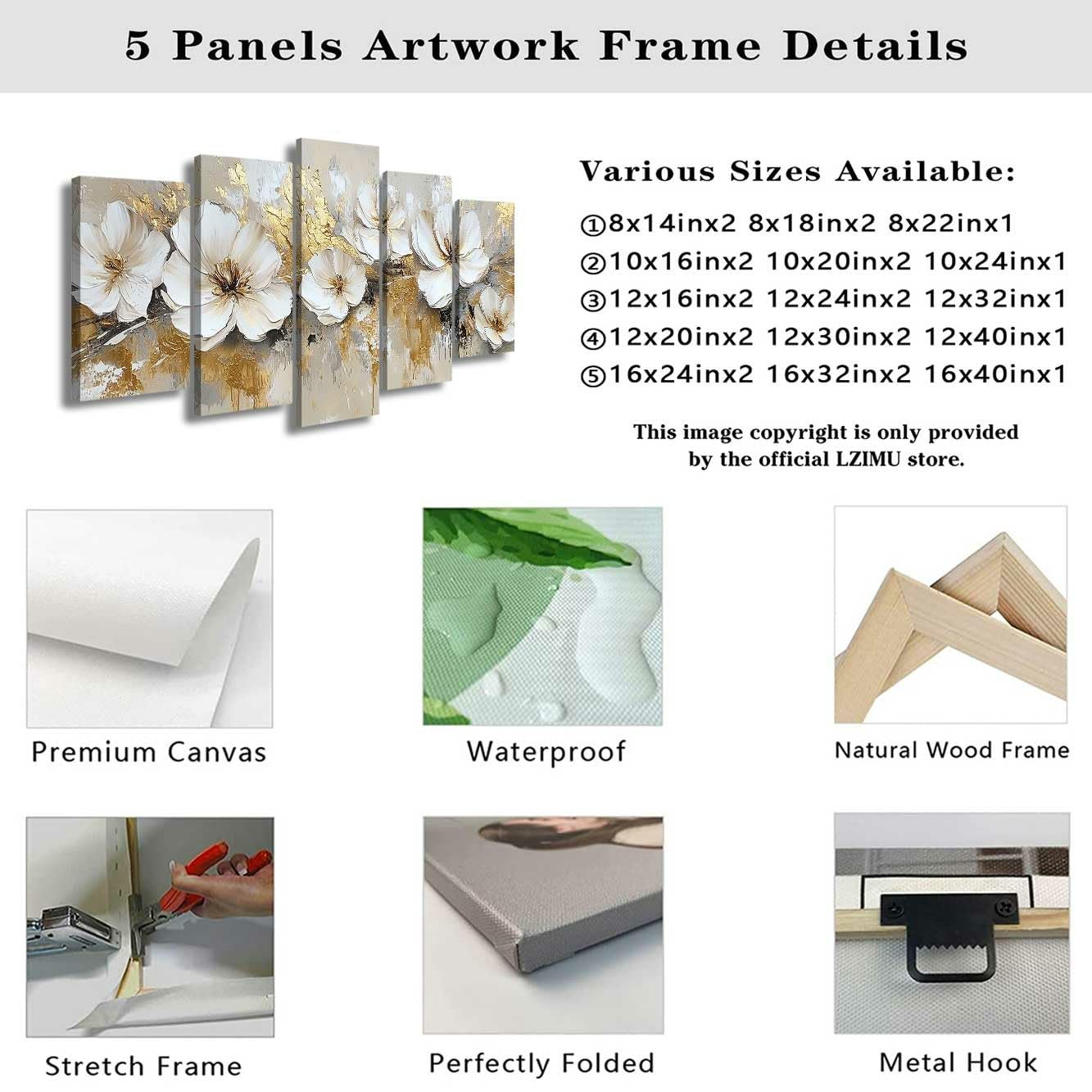 5 Panels Artwork Frame Details

Various Sizes Available:

①8x14inx2 8x18inx2 8x22inx1
②10x16inx2 10x20inx2 10x24inx1
③12x16inx2 12x24inx2 12x32inx1
④12x20inx2 12x30inx2 12x40inx1
⑤16x24inx2 16x32inx2 16x40inx1

This image copyright is only provided by the official LZIMU store.

Premium Canvas

Waterproof

Natural Wood Frame

Stretch Frame

Perfectly Folded

Metal Hook