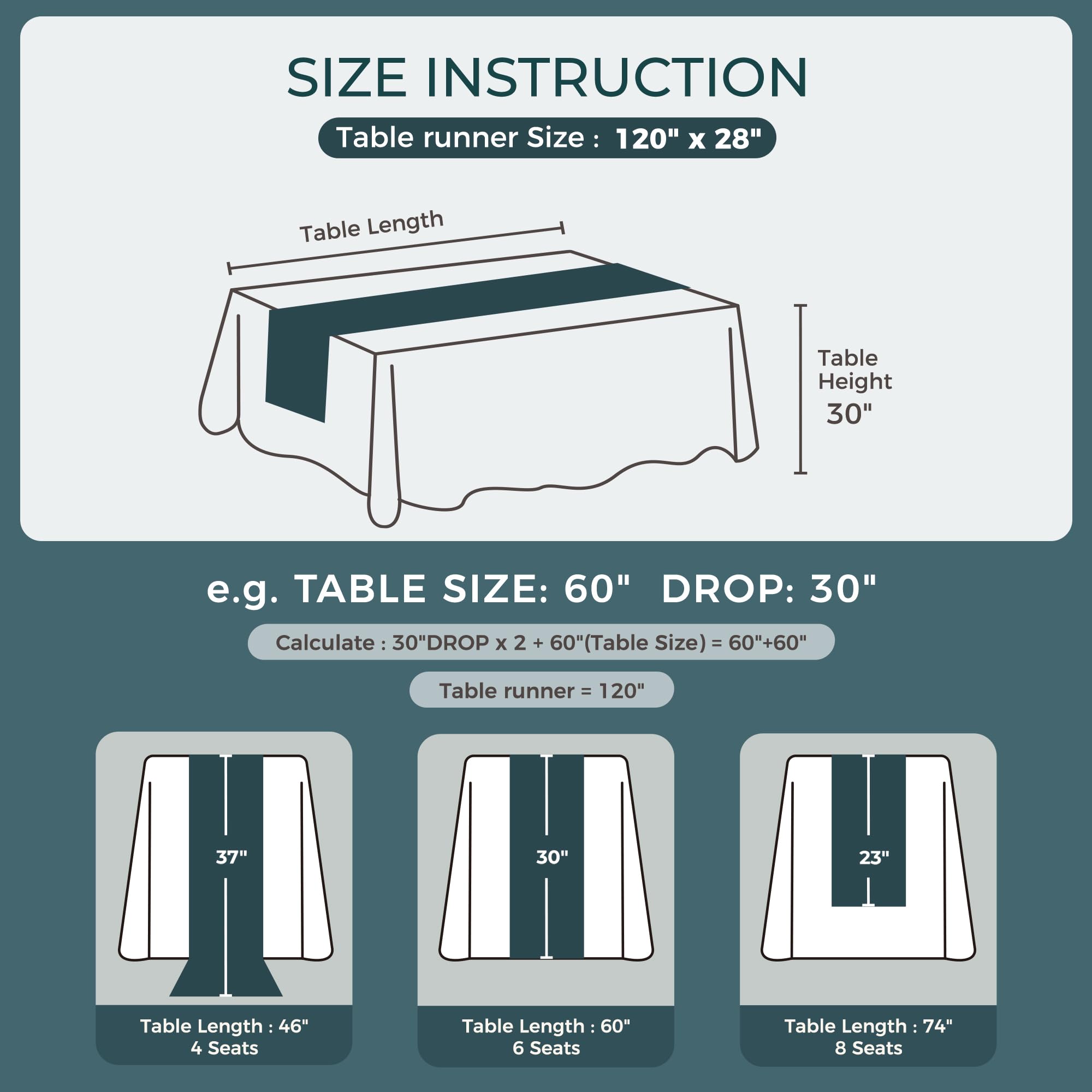 SIZE INSTRUCTION

Table runner Size : 120" x 28"

Table Length

Table Height 30"

e.g. TABLE SIZE: 60" DROP: 30"

Calculate : 30"DROP x 2 + 60"(Table Size) = 60"+60"

Table runner = 120"

37"

Table Length : 46"
4 Seats

30"

Table Length : 60"
6 Seats

23"

Table Length : 74"
8 Seats