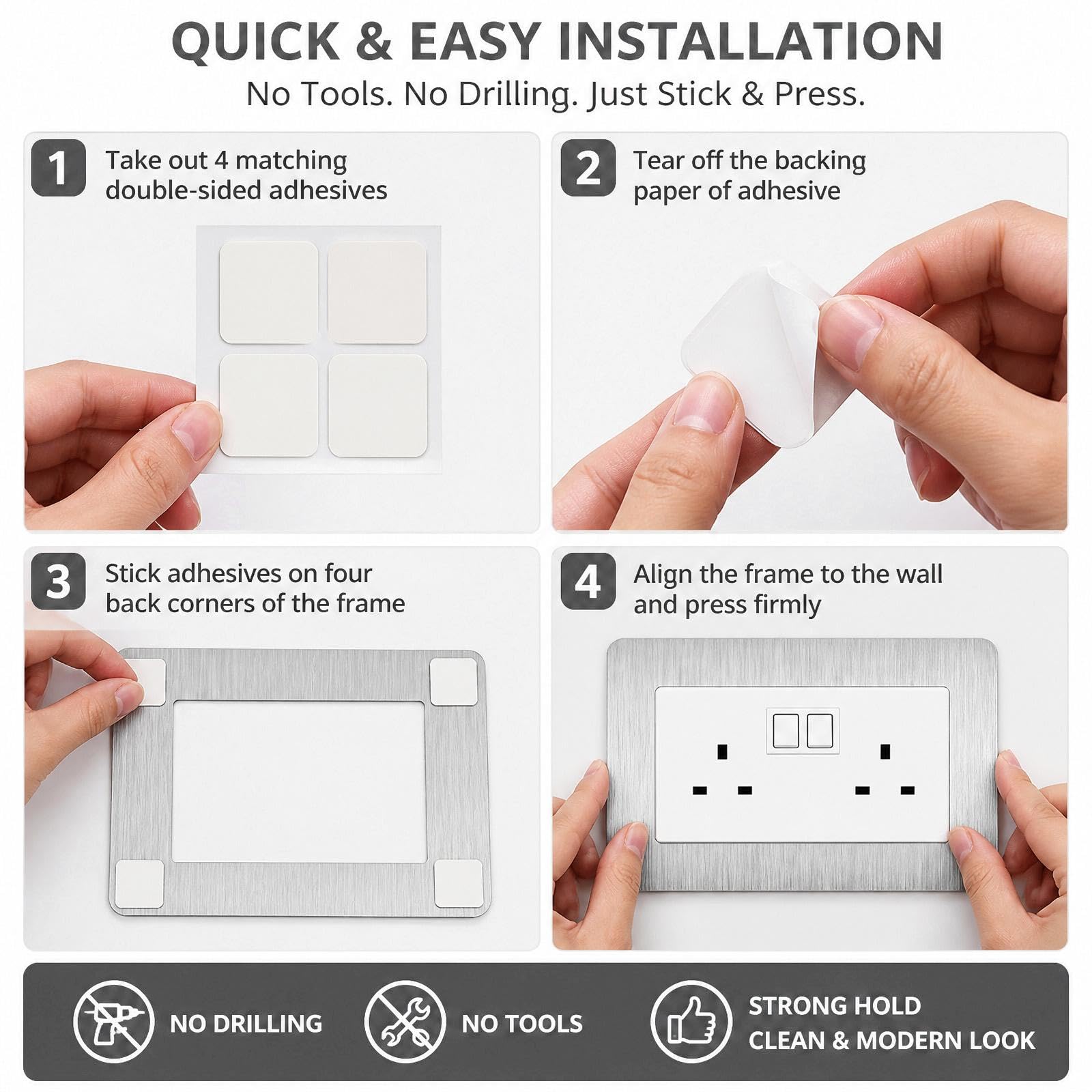 QUICK & EASY INSTALLATION
No Tools. No Drilling. Just Stick & Press.

1 Take out 4 matching double-sided adhesives

2 Tear off the backing paper of adhesive

3 Stick adhesives on four back corners of the frame

4 Align the frame to the wall and press firmly

NO DRILLING

NO TOOLS

STRONG HOLD
CLEAN & MODERN LOOK