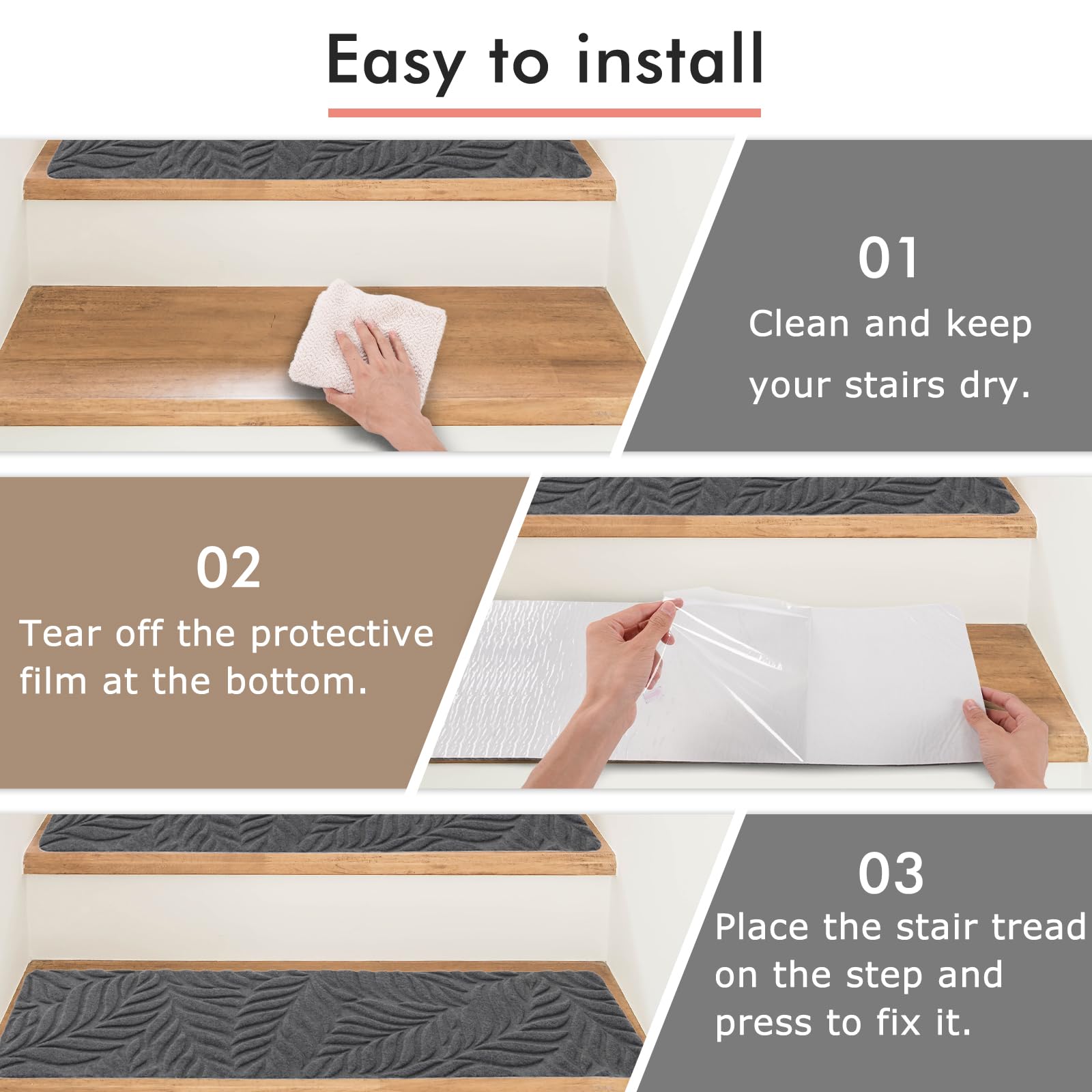 Easy to install

01
Clean and keep your stairs dry.

02
Tear off the protective film at the bottom.

03
Place the stair tread on the step and press to fix it.