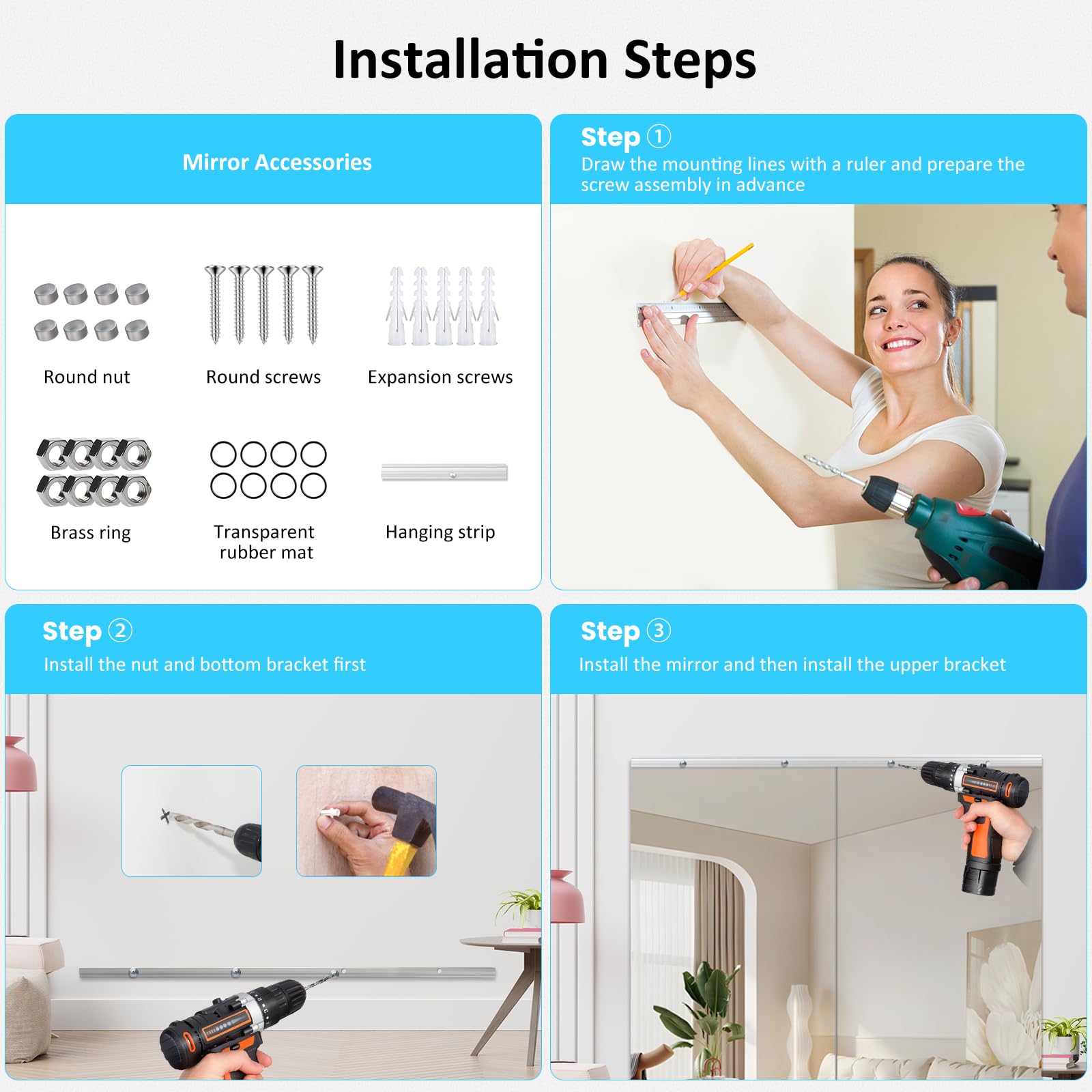 Installation Steps

Mirror Accessories

Round nut

Round screws

Expansion screws

Brass ring

Transparent rubber mat

Hanging strip

Step ①
Draw the mounting lines with a ruler and prepare the screw assembly in advance

Step ②
Install the nut and bottom bracket first

Step ③
Install the mirror and then install the upper bracket