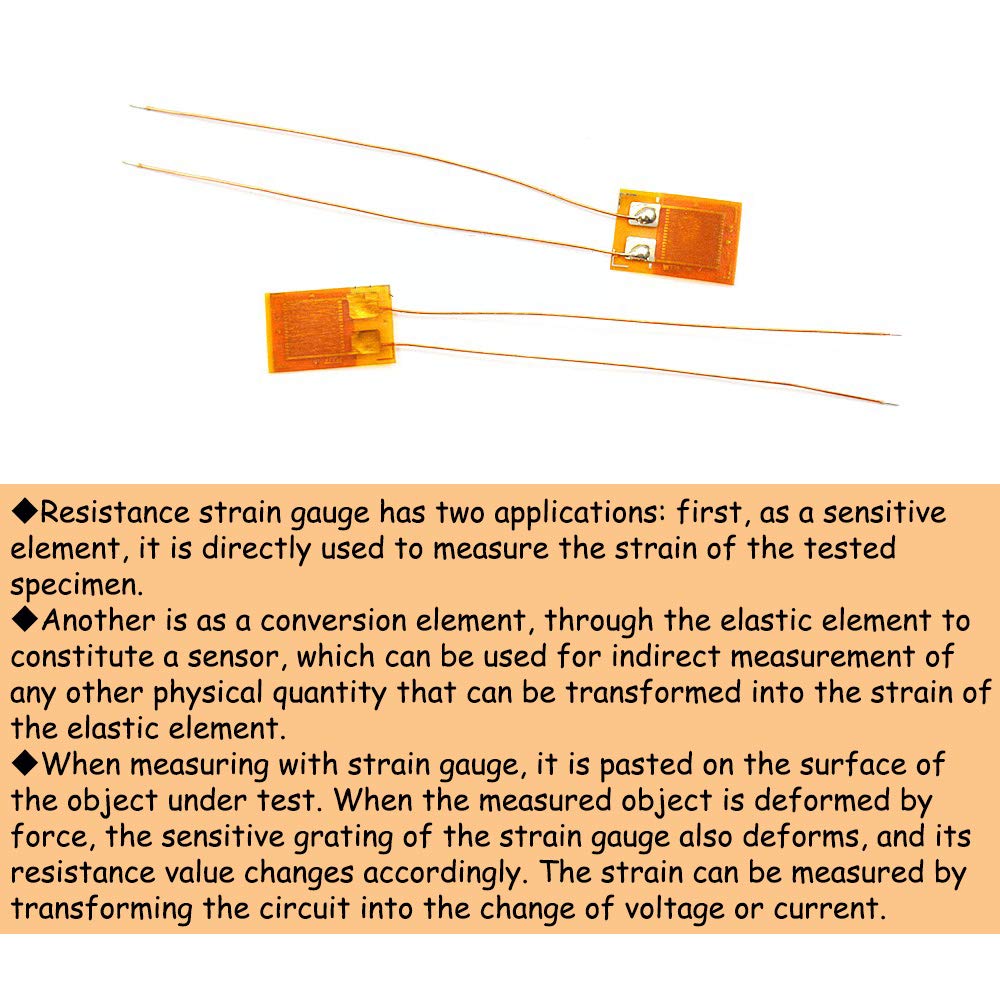 ◆Resistance strain gauge has two applications: first, as a sensitive element, it is directly used to measure the strain of the tested specimen.
◆Another is as a conversion element, through the elastic element to constitute a sensor, which can be used for indirect measurement of any other physical quantity that can be transformed into the strain of the elastic element.
◆When measuring with strain gauge, it is pasted on the surface of the object under test. When the measured object is deformed by force, the sensitive grating of the strain gauge also deforms, and its resistance value changes accordingly. The strain can be measured by transforming the circuit into the change of voltage or current.