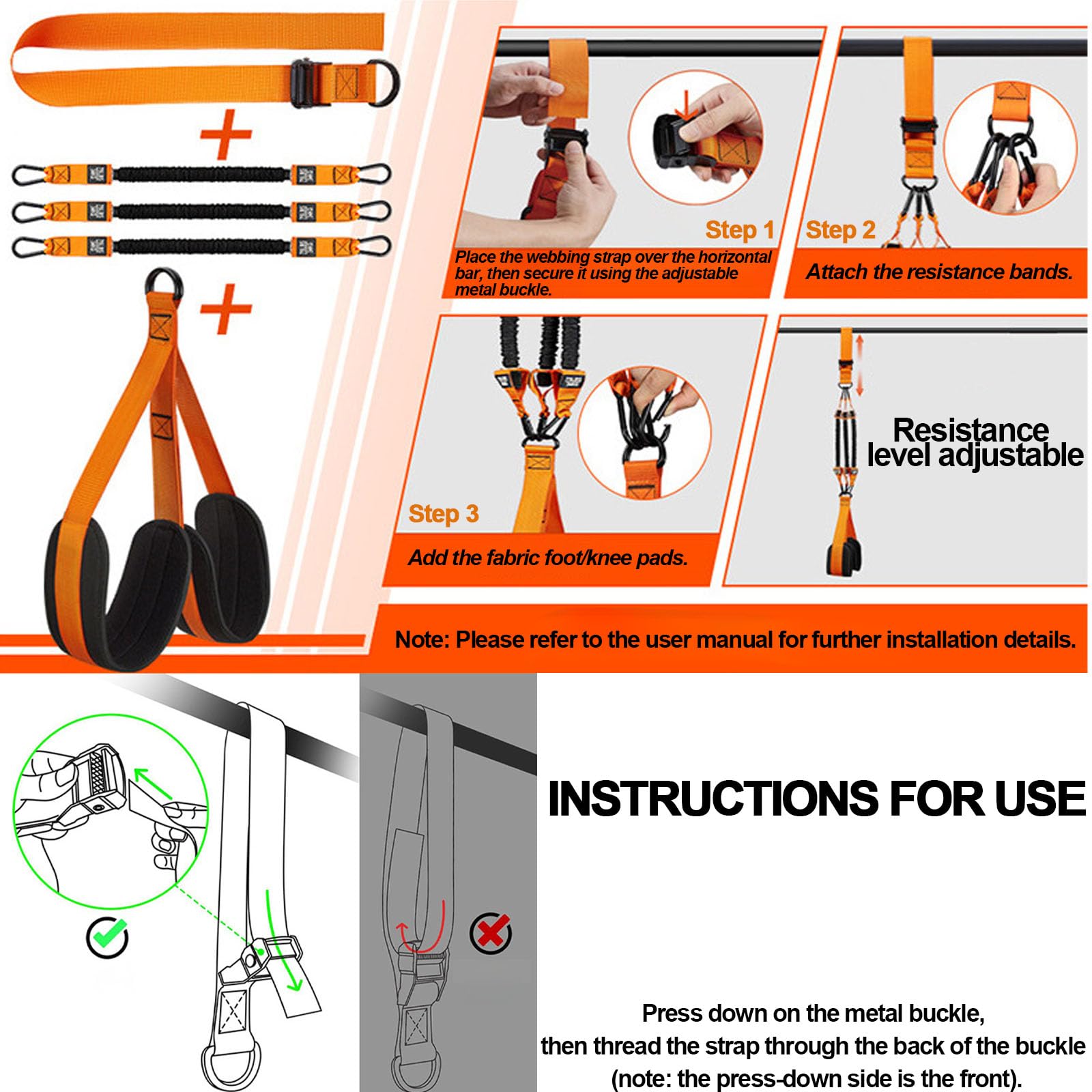 Step 1
Place the webbing strap over the horizontal bar, then secure it using the adjustable metal buckle.

Step 2
Attach the resistance bands.

Step 3
Add the fabric foot/knee pads.

Resistance level adjustable

Note: Please refer to the user manual for further installation details.

INSTRUCTIONS FOR USE

Press down on the metal buckle,
then thread the strap through the back of the buckle
(note: the press-down side is the front).