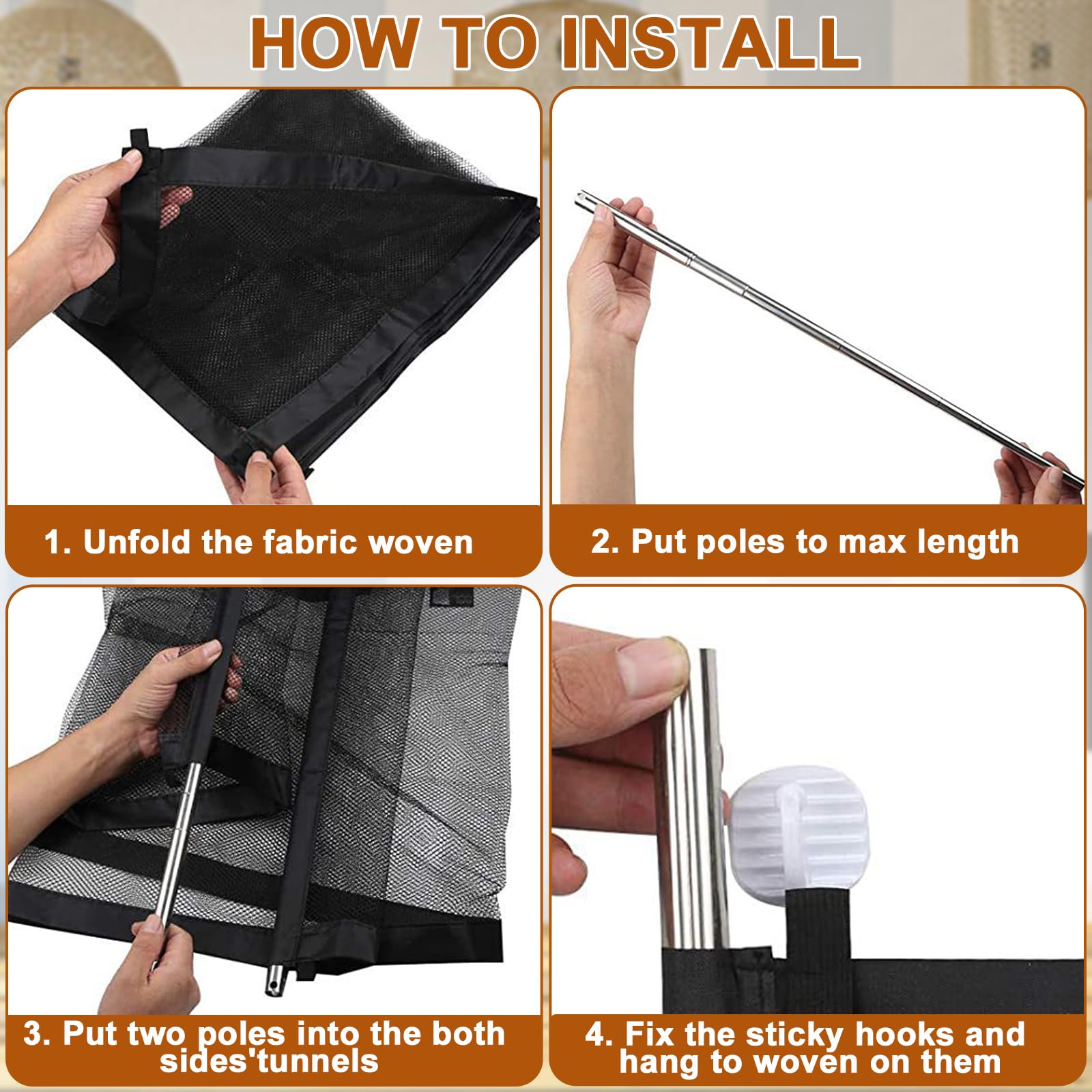 HOW TO INSTALL

1. Unfold the fabric woven

2. Put poles to max length

3. Put two poles into the both sides'tunnels

4. Fix the sticky hooks and hang to woven on them