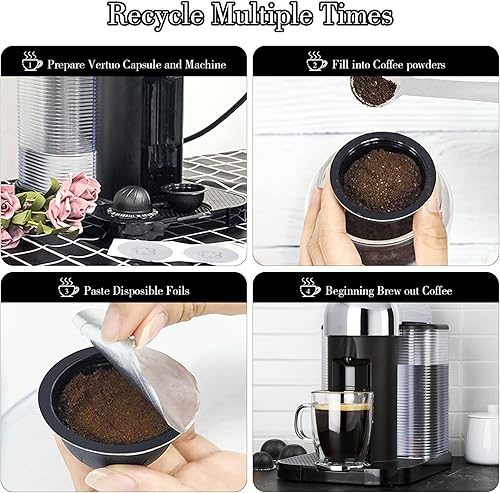 Recycle Multiple Times

1 Prepare Vertuo Capsule and Machine

2 Fill into Coffee powders

3 Paste Disposible Foils

4 Beginning Brew out Coffee